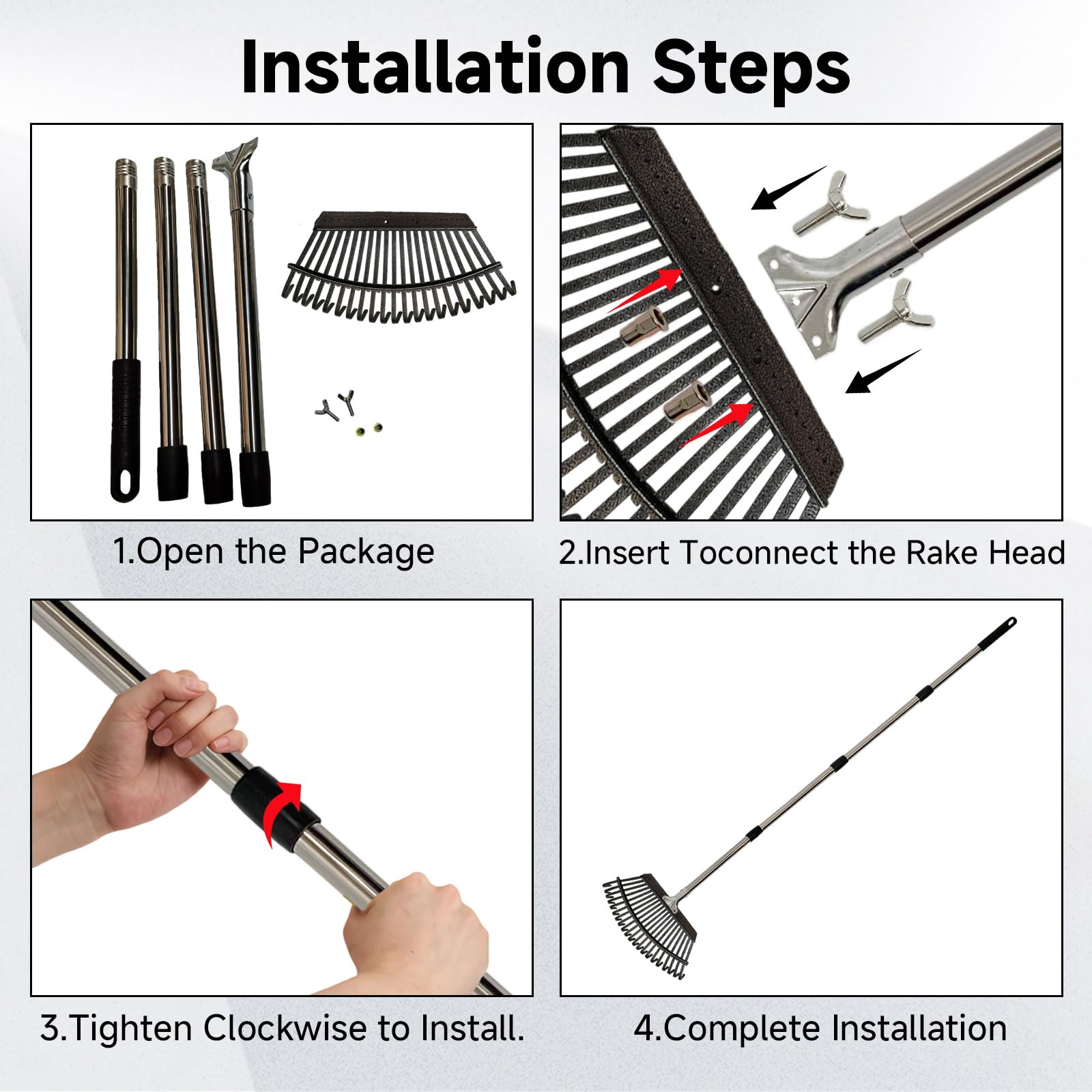 Installation Steps

1.Open the Package

2.Insert Toconnect the Rake Head

3.Tighten Clockwise to Install.

4.Complete Installation