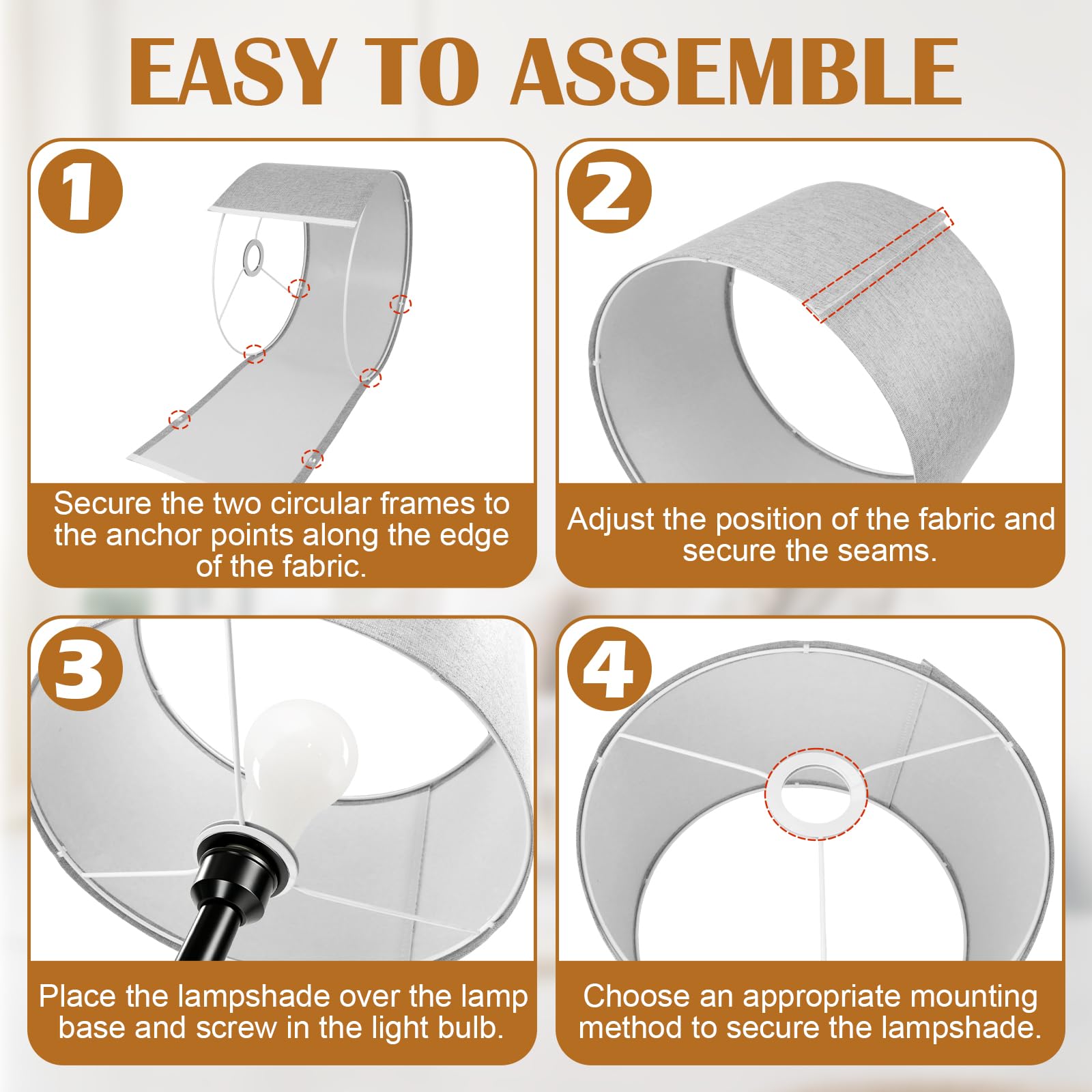 EASY TO ASSEMBLE

1

Secure the two circular frames to the anchor points along the edge of the fabric.

2

Adjust the position of the fabric and secure the seams.

3

Place the lampshade over the lamp base and screw in the light bulb.

4

Choose an appropriate mounting method to secure the lampshade.