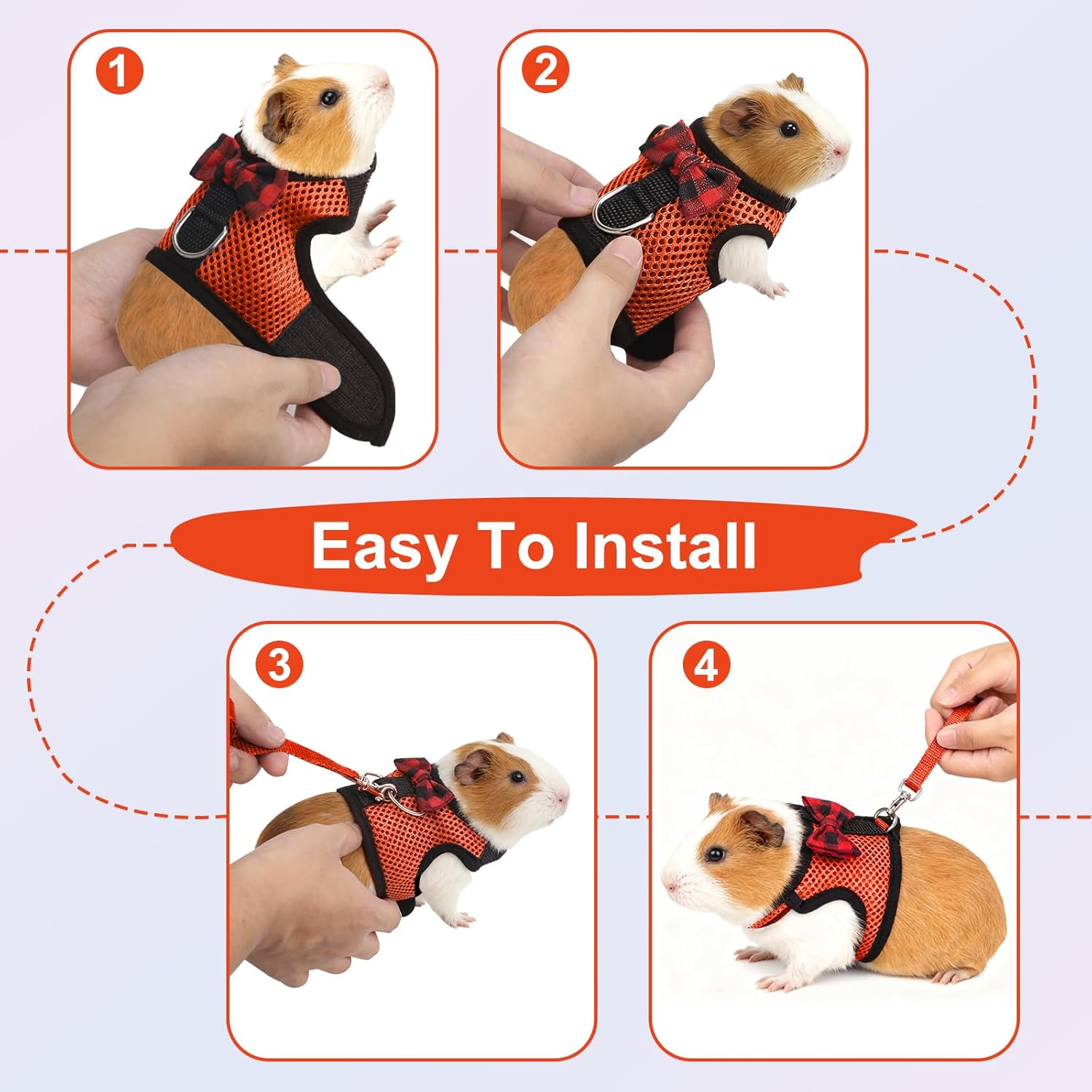 1

2

Easy To Install

3

4