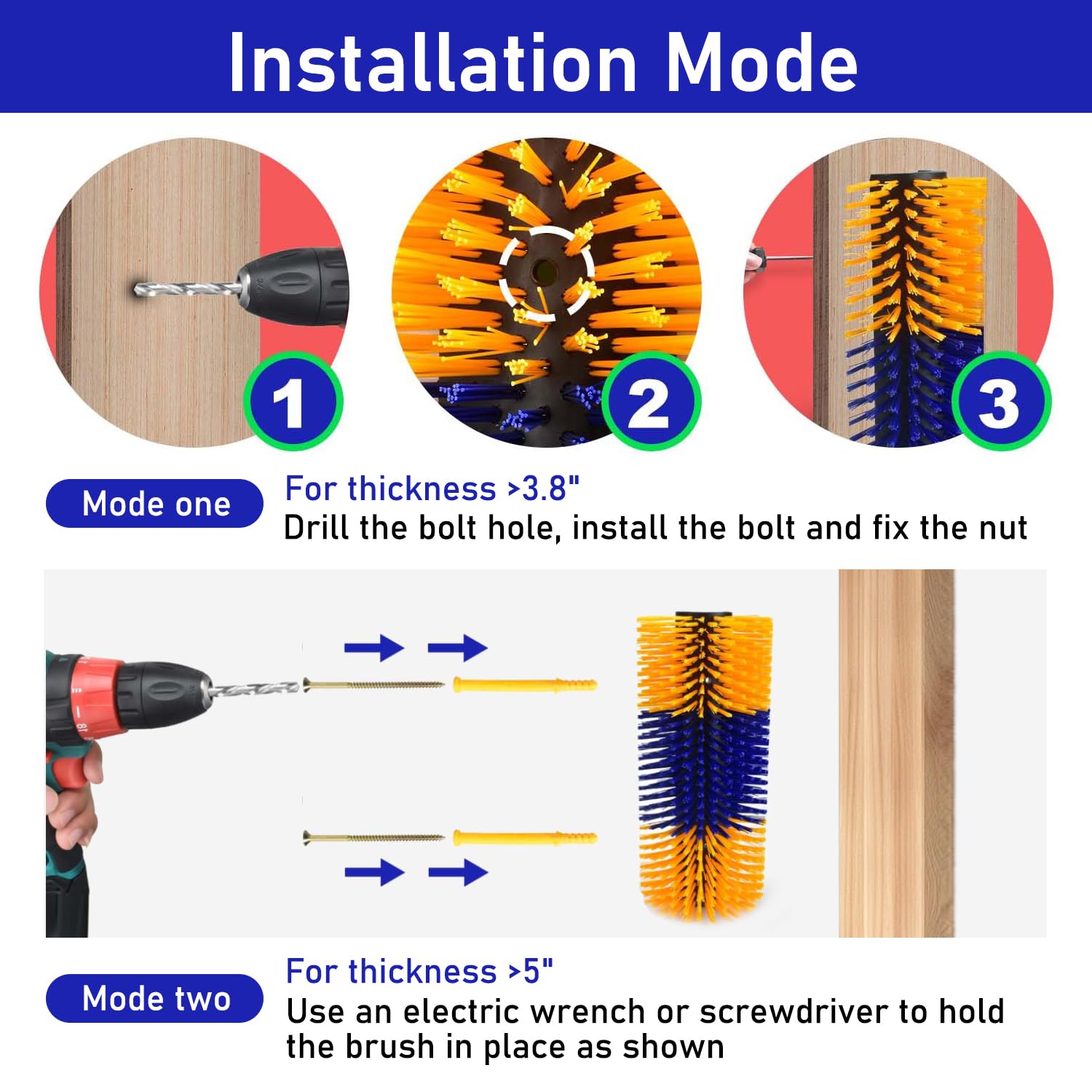 Installation Mode

1

2

3

Mode one

For thickness >3.8"
Drill the bolt hole, install the bolt and fix the nut

Mode two

For thickness >5"
Use an electric wrench or screwdriver to hold the brush in place as shown