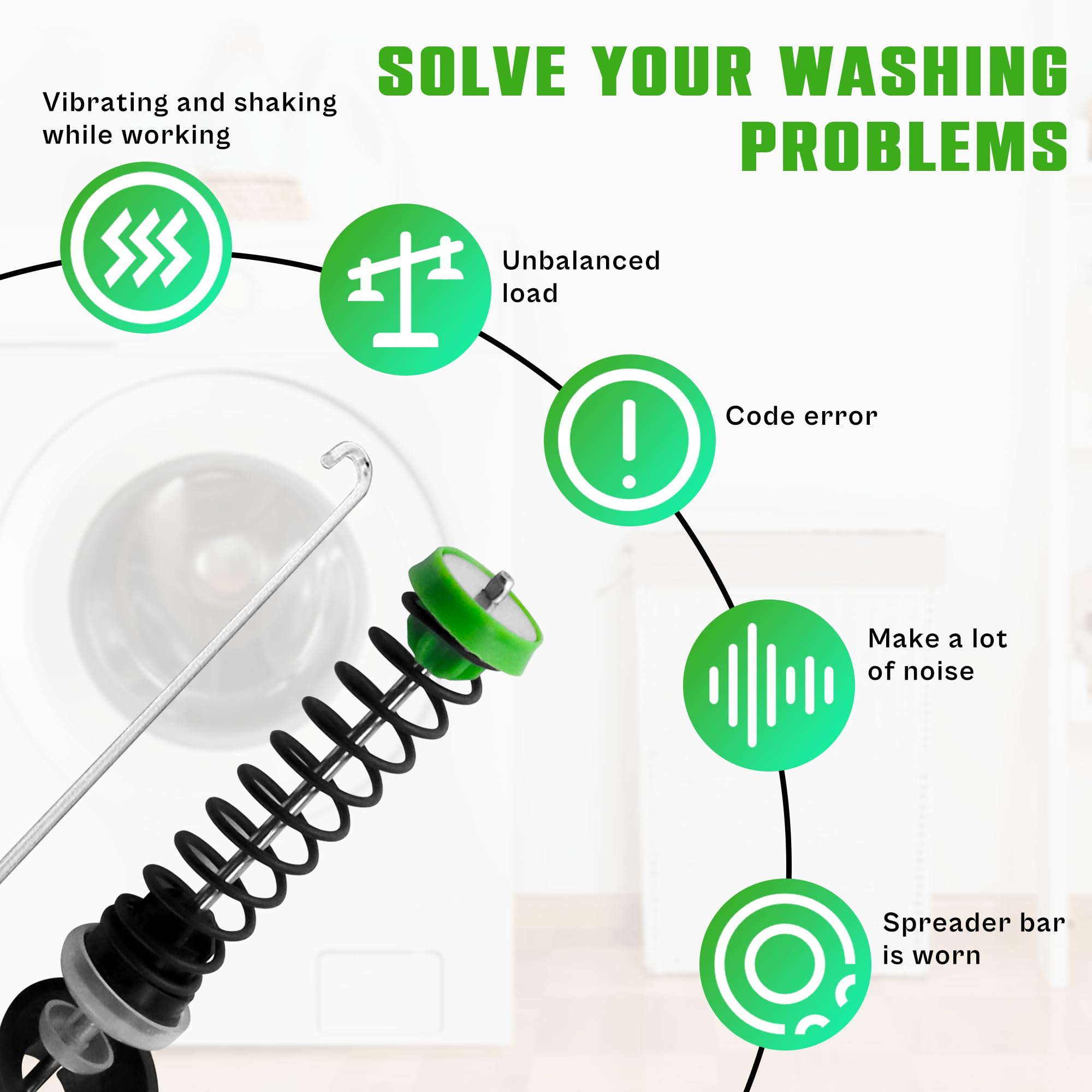 SOLVE YOUR WASHING PROBLEMS

Vibrating and shaking while working

Unbalanced load

Code error

Make a lot of noise

Spreader bar is worn