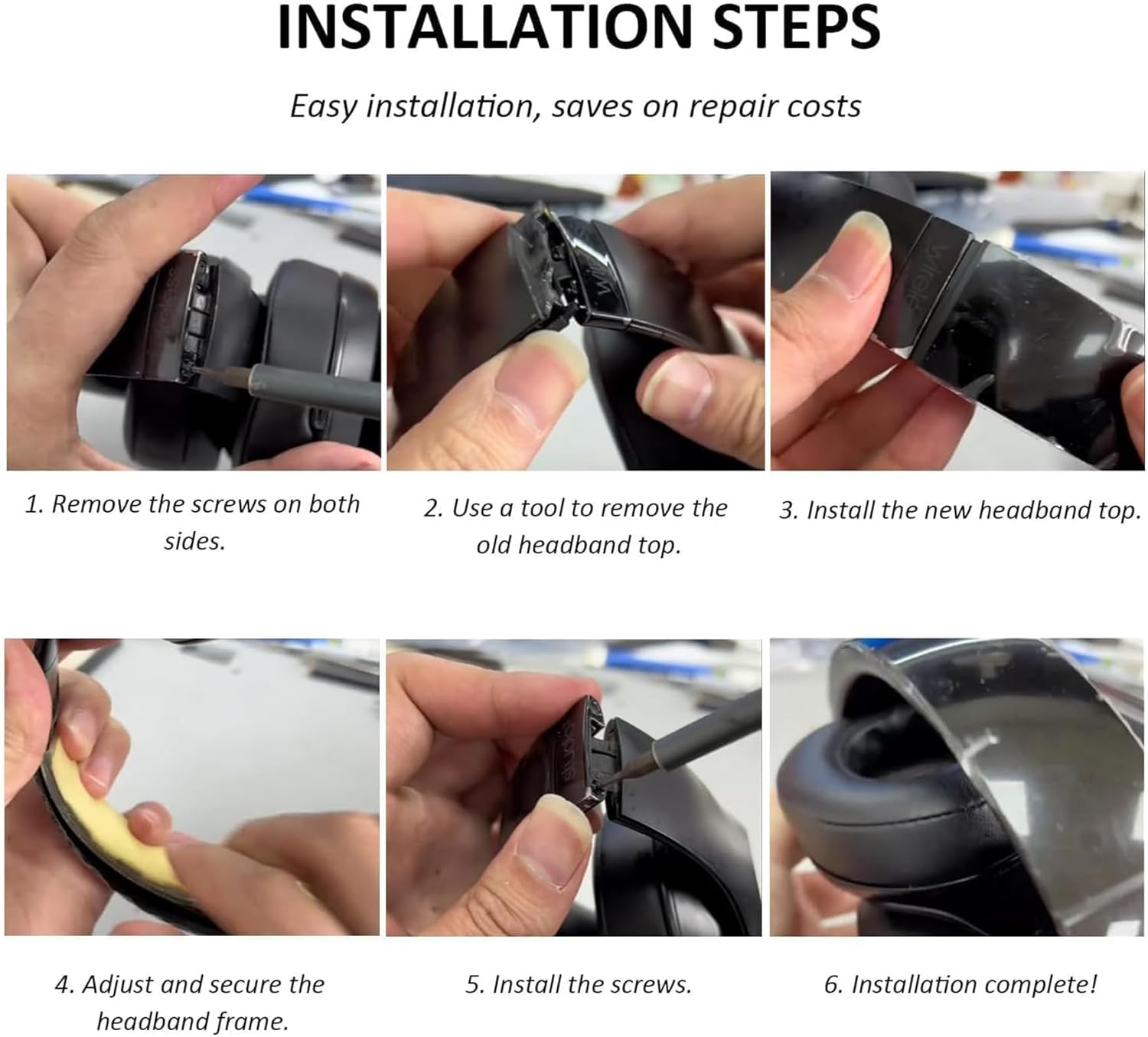 INSTALLATION STEPS

Easy installation, saves on repair costs

1. Remove the screws on both sides.

2. Use a tool to remove the old headband top.

3. Install the new headband top.

4. Adjust and secure the headband frame.

5. Install the screws.

6. Installation complete!