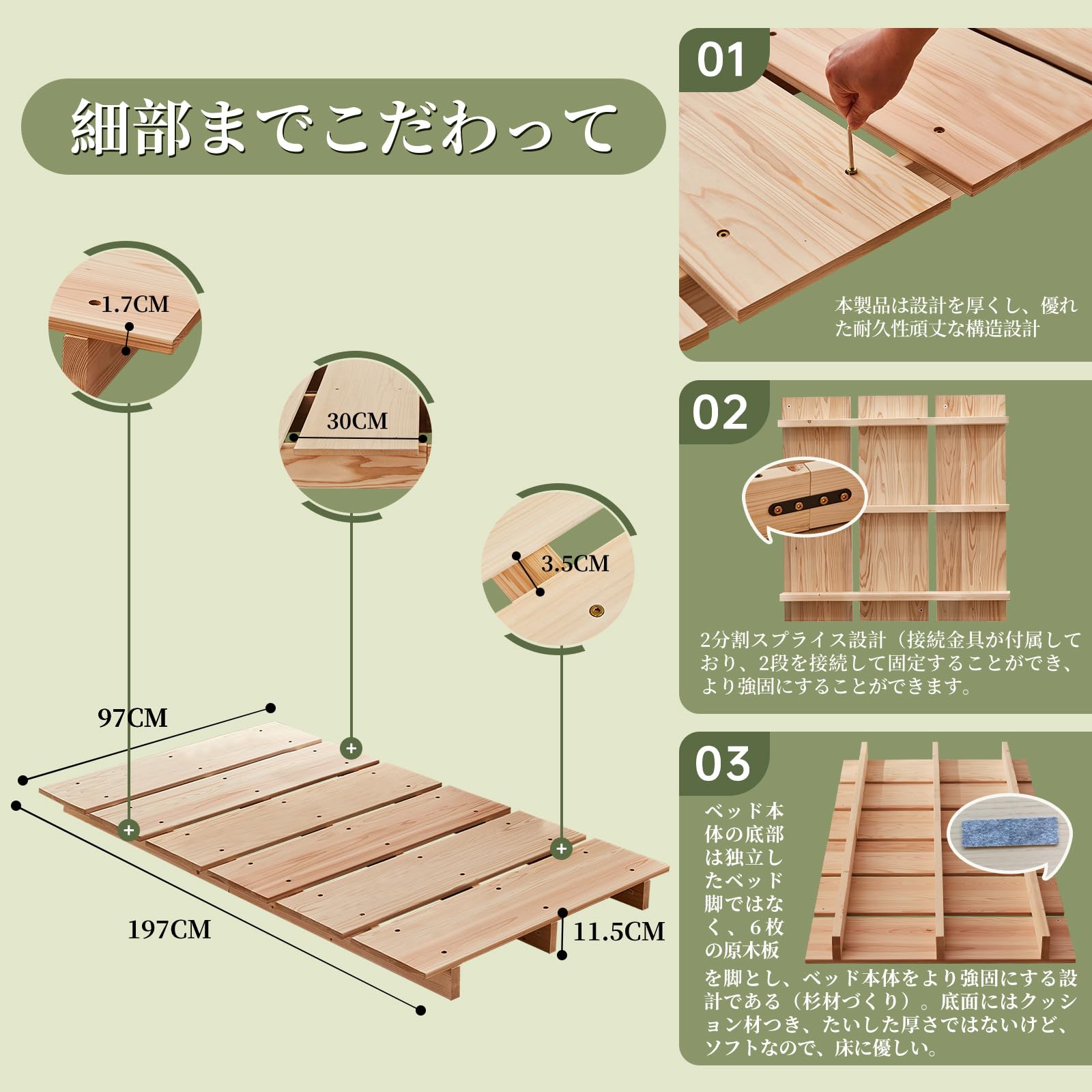 細部までこだわって

1.7CM

30CM

3.5CM

97CM

197CM

11.5CM

01

本製品は設計を厚くし、優れた耐久性頑丈な構造設計

02

2分割スプライス設計（接続金具が付属しており、2段を接続して固定することができ、より強固にすることができます。

03

ベッド本体の底部は独立したベッド脚ではなく、6枚の原木板を脚とし、ベッド本体をより強固にする設計である（杉材づくり）。底面にはクッション材つき、たいした厚さではないけど、ソフトなので、床に優しい。