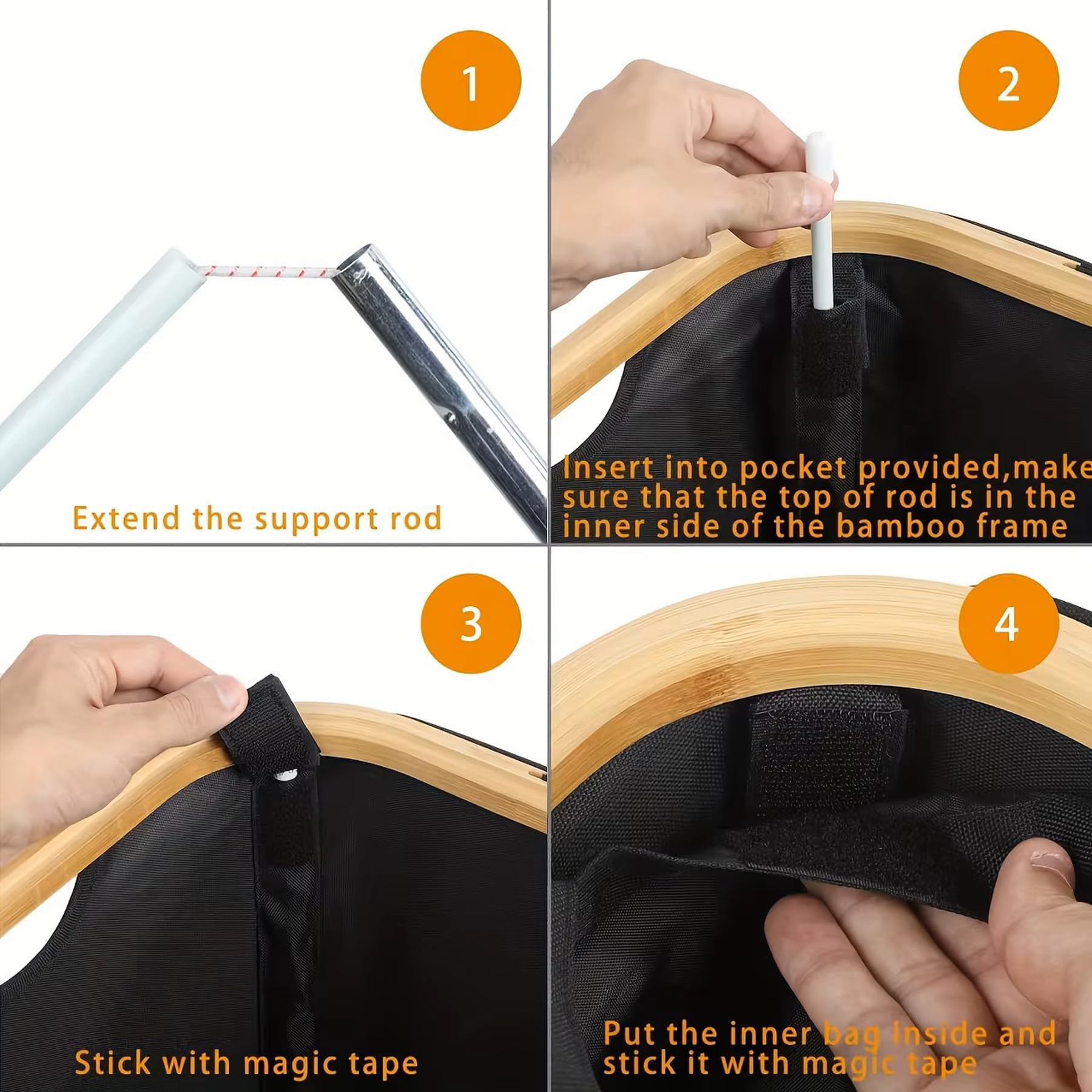 1

Extend the support rod

2

Insert into pocket provided,make sure that the top of rod is in the inner side of the bamboo frame

3

Stick with magic tape

4

Put the inner bag inside and stick it with magic tape