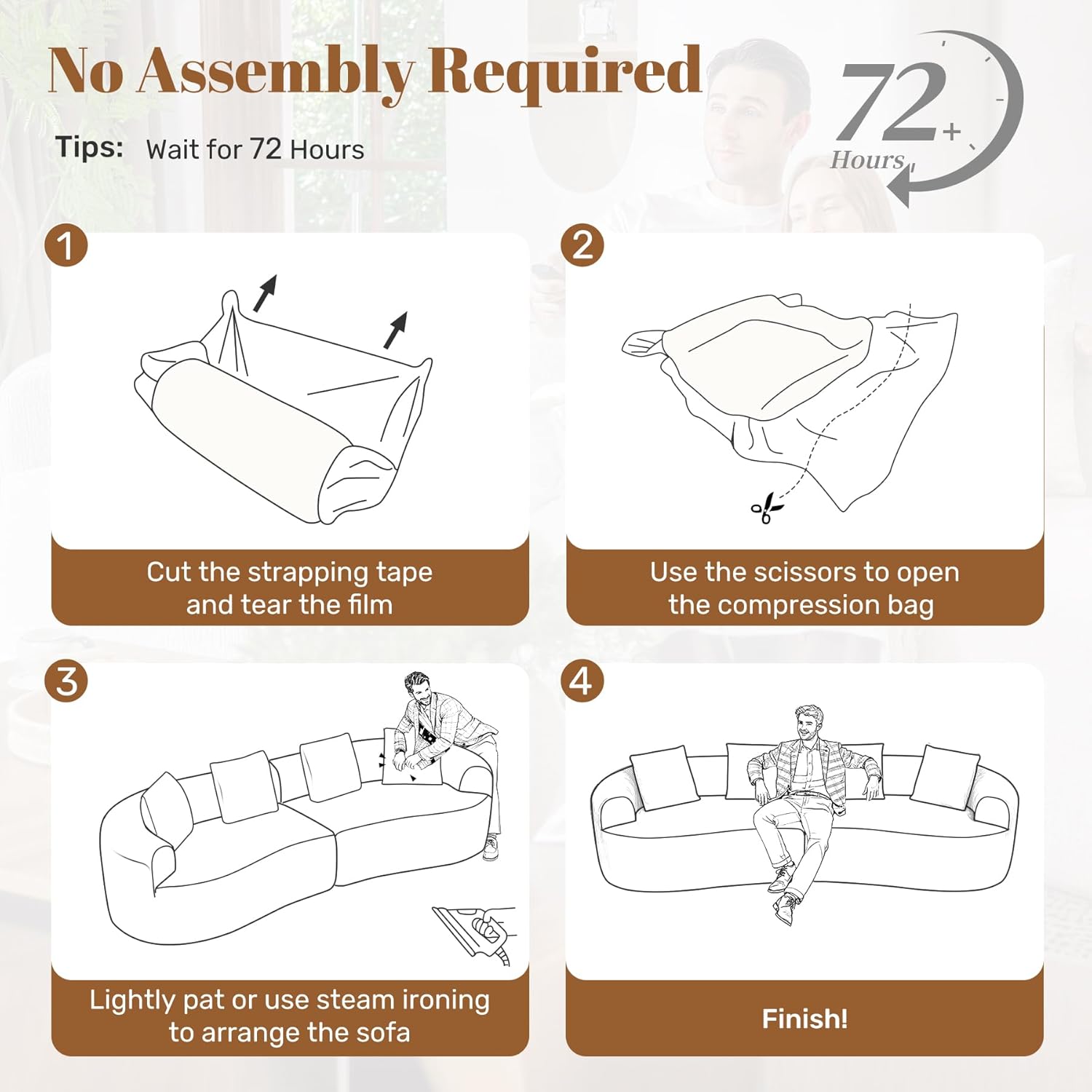 No Assembly Required

Tips: Wait for 72 Hours

72+
Hours

1

Cut the strapping tape and tear the film

2

Use the scissors to open the compression bag

3

Lightly pat or use steam ironing to arrange the sofa

4

Finish!