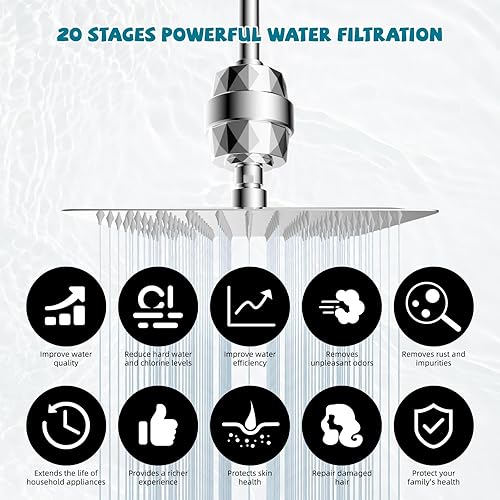 20 STAGES POWERFUL WATER FILTRATION

Cl

Improve water quality

Reduce hard water and chlorine levels

Improve water efficiency

Removes unpleasant odors

Removes rust and impurities

Extends the life of household appliances

Provides a richer experience

Protects skin health

Repair damaged hair

Protect your family's health