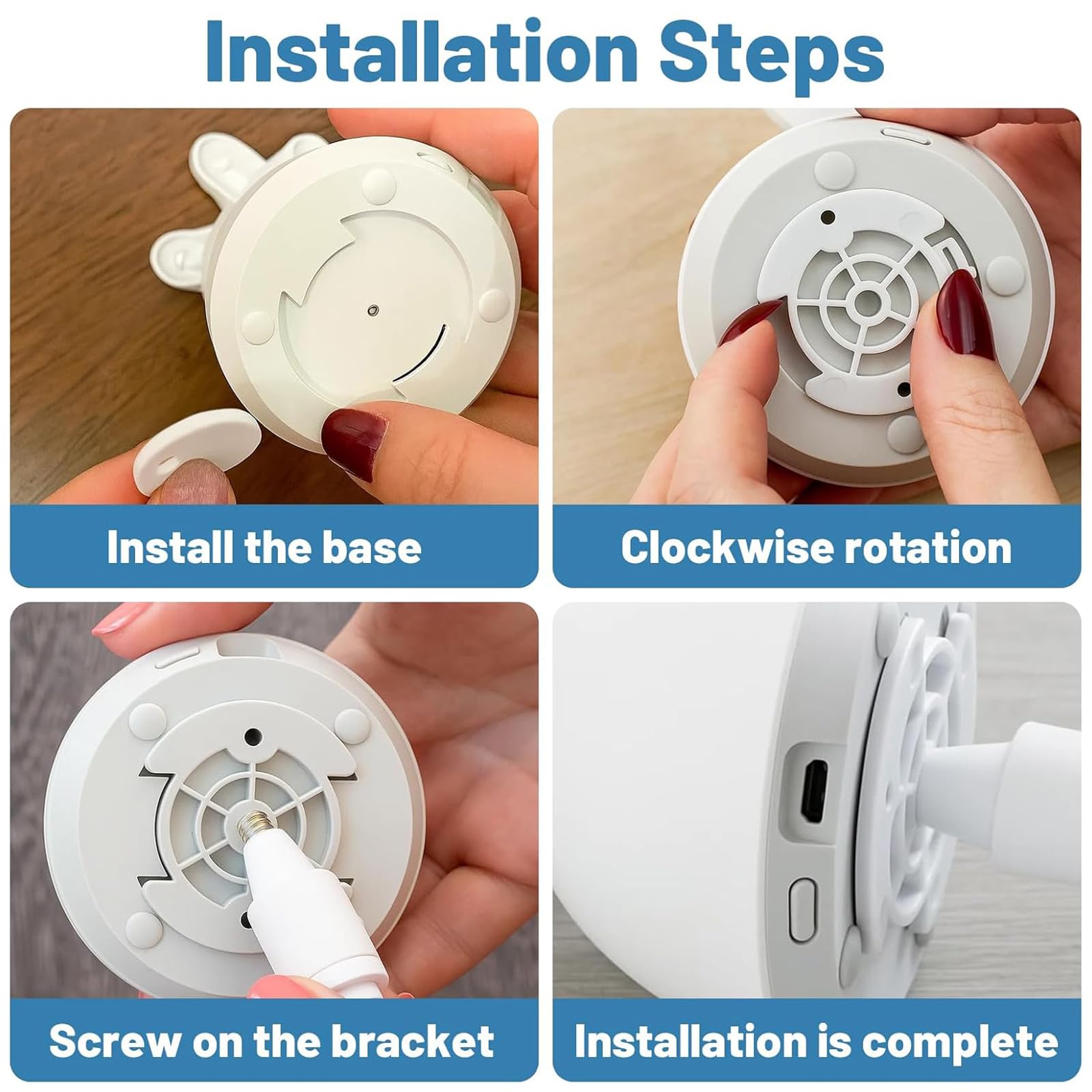 Installation Steps

Install the base

Clockwise rotation

Screw on the bracket

Installation is complete