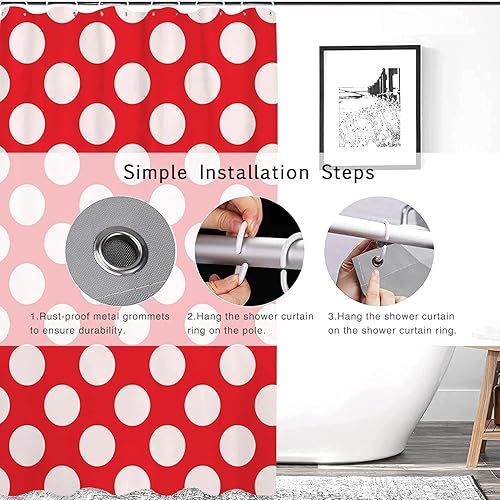 Simple Installation Steps

1.Rust-proof metal grommets to ensure durability.

2.Hang the shower curtain ring on the pole.

3.Hang the shower curtain on the shower curtain ring.