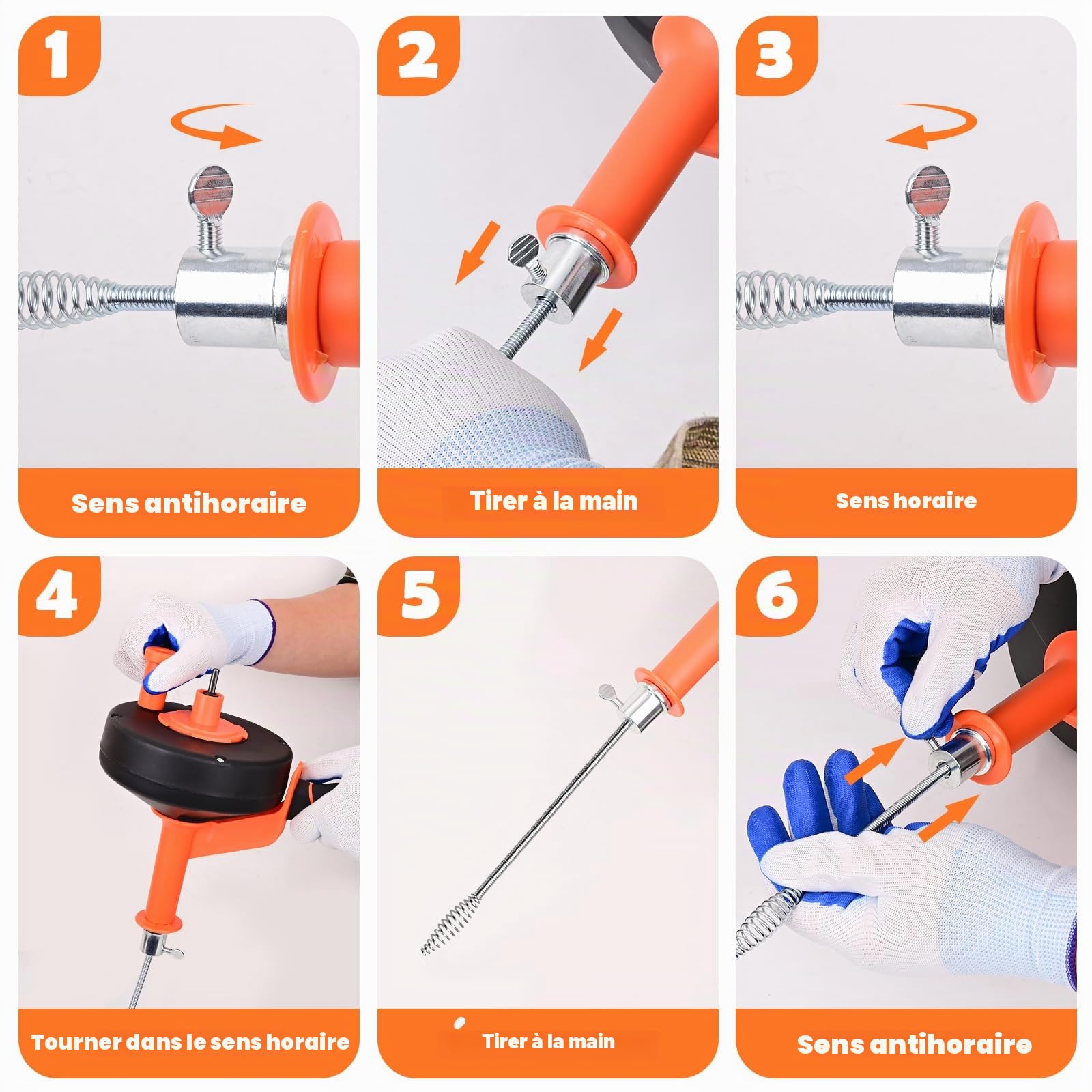 1

Sens antihoraire

2

Tirer à la main

3

Sens horaire

4

Tourner dans le sens horaire

5

Tirer à la main

6

Sens antihoraire