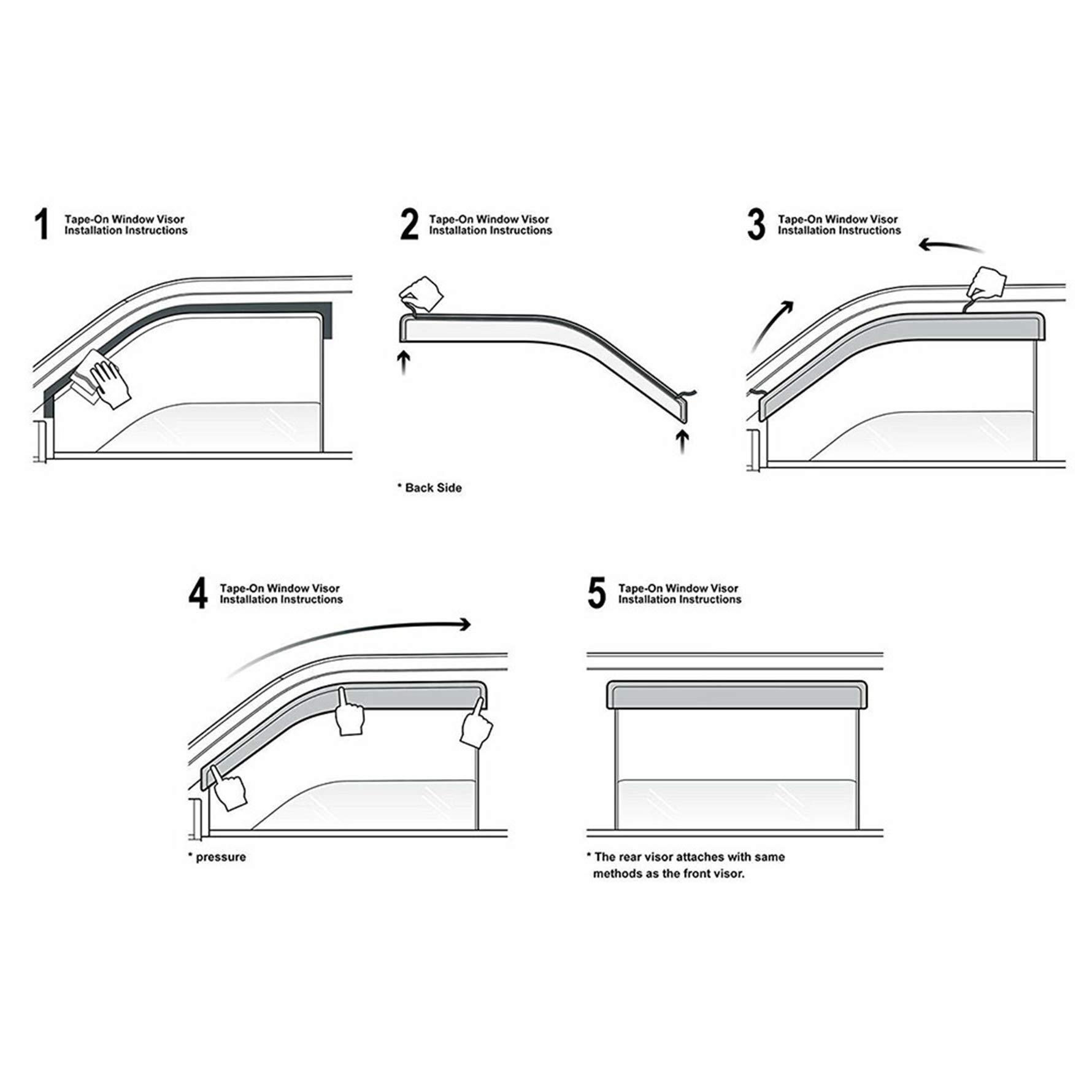 1 Tape-On Window Visor Installation Instructions

2 Tape-On Window Visor Installation Instructions

* Back Side

3 Tape-On Window Visor Installation Instructions

4 Tape-On Window Visor Installation Instructions

* pressure

5 Tape-On Window Visor Installation Instructions

* The rear visor attaches with same methods as the front visor.