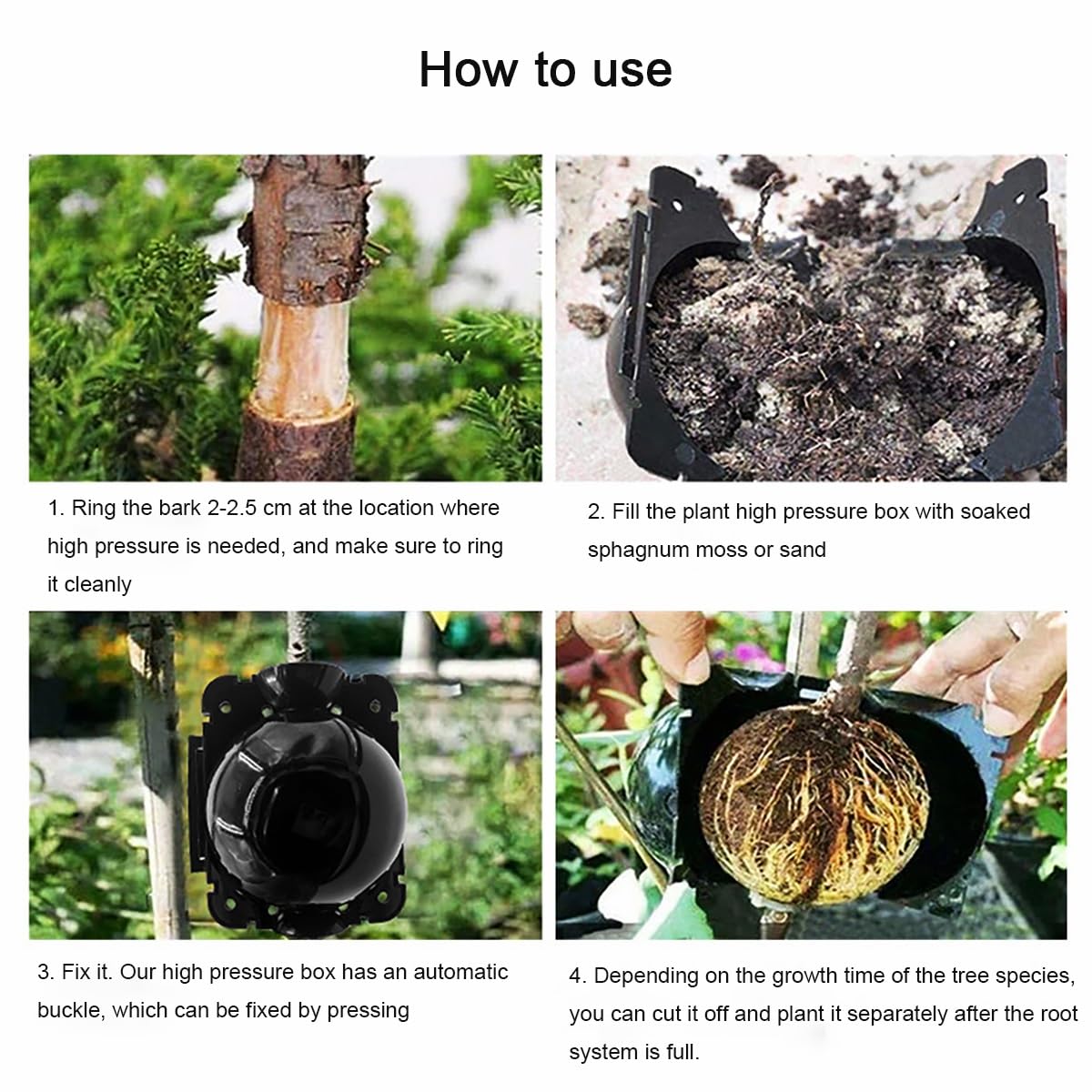 How to use

1. Ring the bark 2-2.5 cm at the location where high pressure is needed, and make sure to ring it cleanly

2. Fill the plant high pressure box with soaked sphagnum moss or sand

3. Fix it. Our high pressure box has an automatic buckle, which can be fixed by pressing

4. Depending on the growth time of the tree species, you can cut it off and plant it separately after the root system is full.