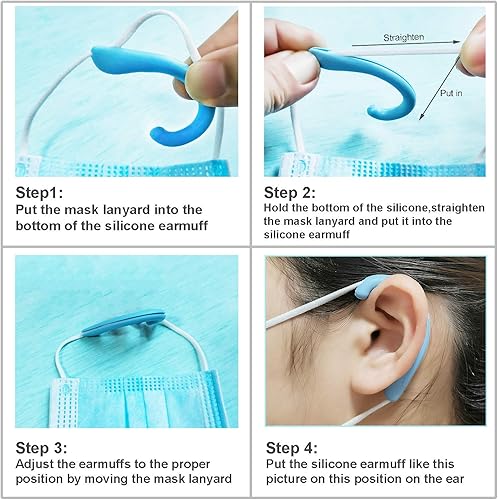 Step1:
Put the mask lanyard into the bottom of the silicone earmuff

Straighten

Put in

Step 2:
Hold the bottom of the silicone,straighten the mask lanyard and put it into the silicone earmuff

Step 3:
Adjust the earmuffs to the proper position by moving the mask lanyard

Step 4:
Put the silicone earmuff like this picture on this position on the ear