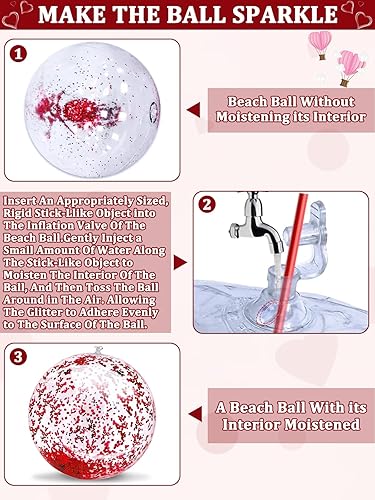 MAKE THE BALL SPARKLE

1

Beach Ball Without Moistening its Interior

Insert An Appropriately Sized, Rigid Stick-Like Object into The Inflation Valve Of The Beach Ball.Gently Inject a Small Amount Of Water Along The Stick-Like Object to Moisten The Interior Of The Ball, And Then Toss The Ball Around in The Air. Allowing The Glitter to Adhere Evenly to The Surface Of The Ball.

2

3

A Beach Ball With its Interior Moistened