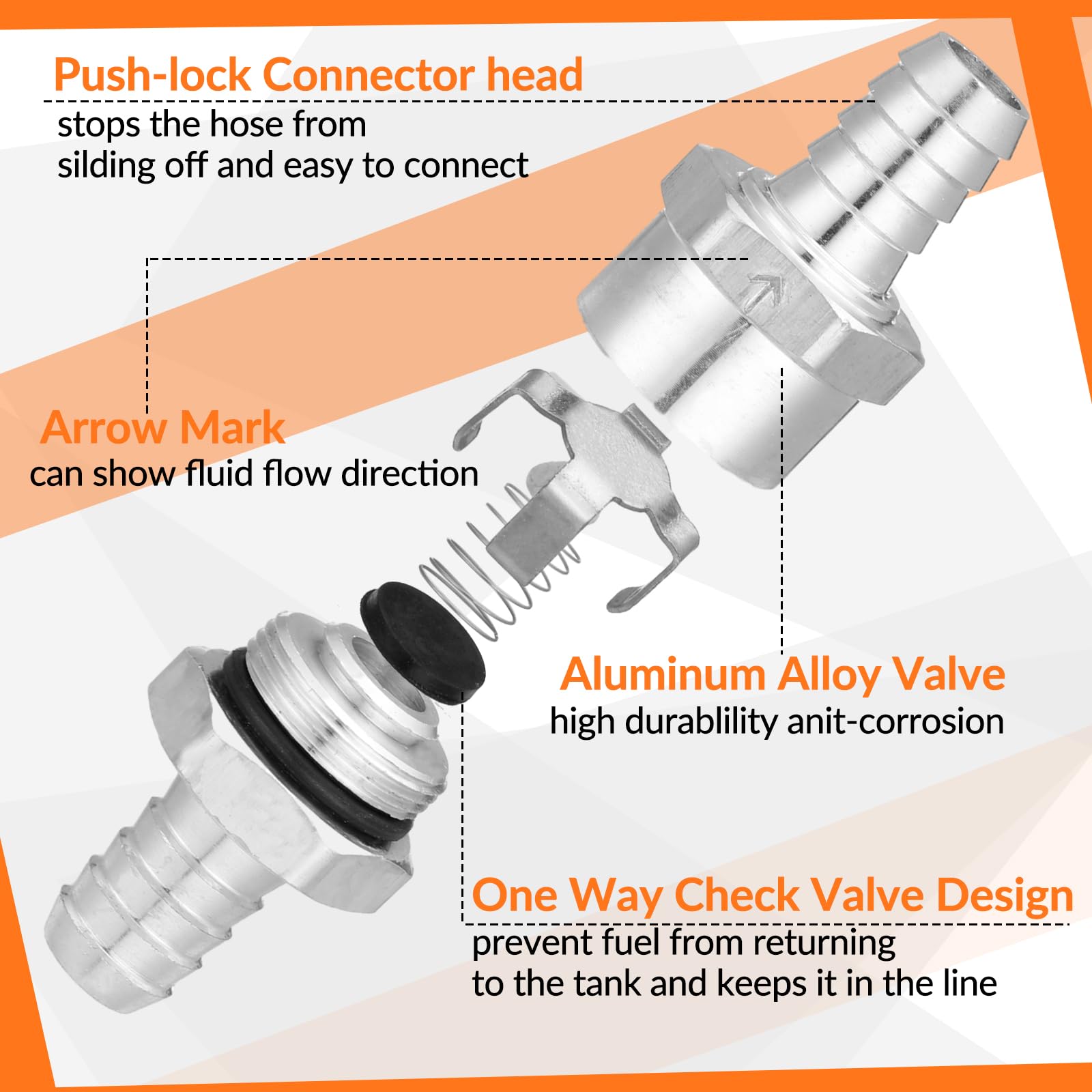 Push-lock Connector head
stops the hose from silding off and easy to connect

Arrow Mark
can show fluid flow direction

Aluminum Alloy Valve
high durablility anit-corrosion

One Way Check Valve Design
prevent fuel from returning to the tank and keeps it in the line