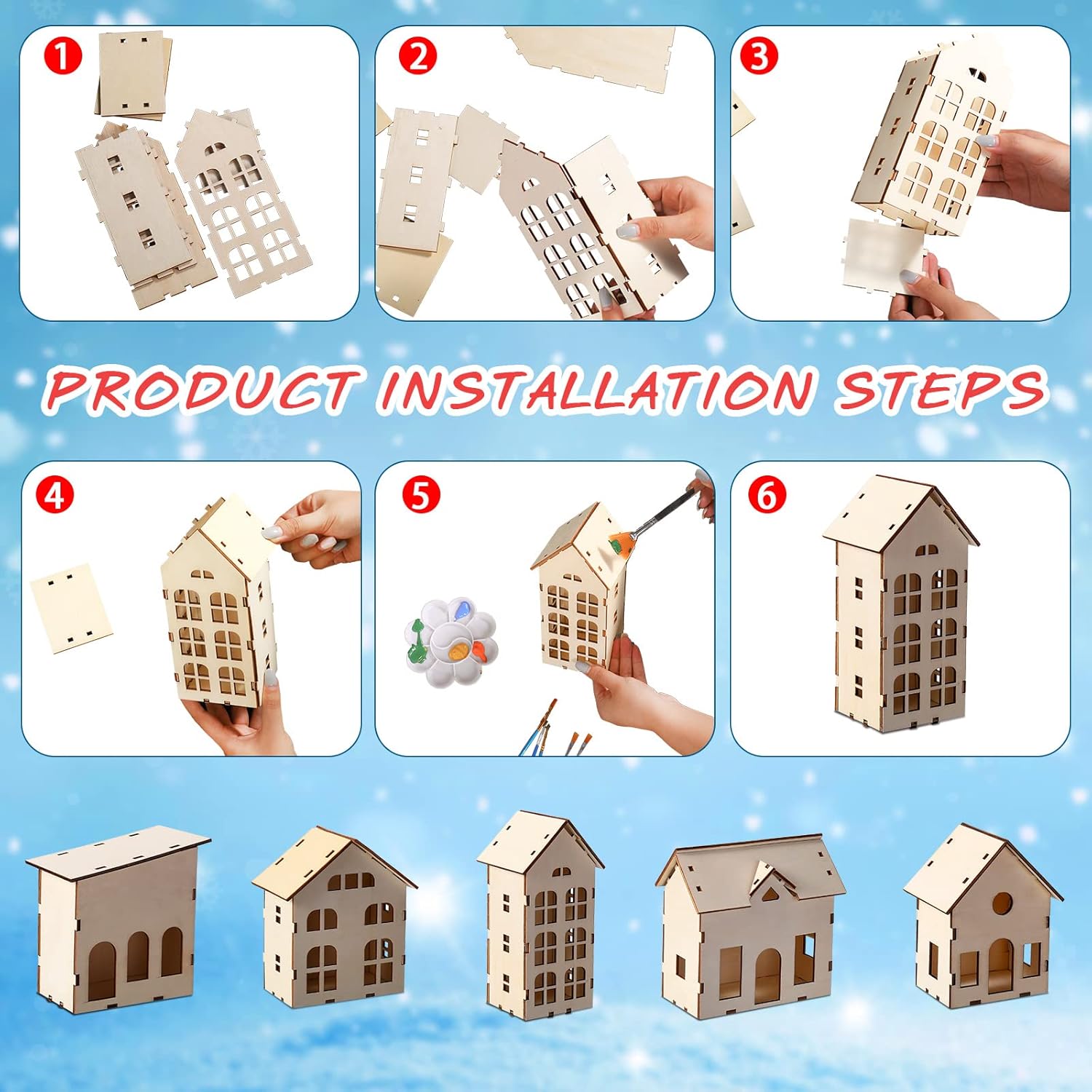 1

2

3

PRODUCT INSTALLATION STEPS

4

5

6