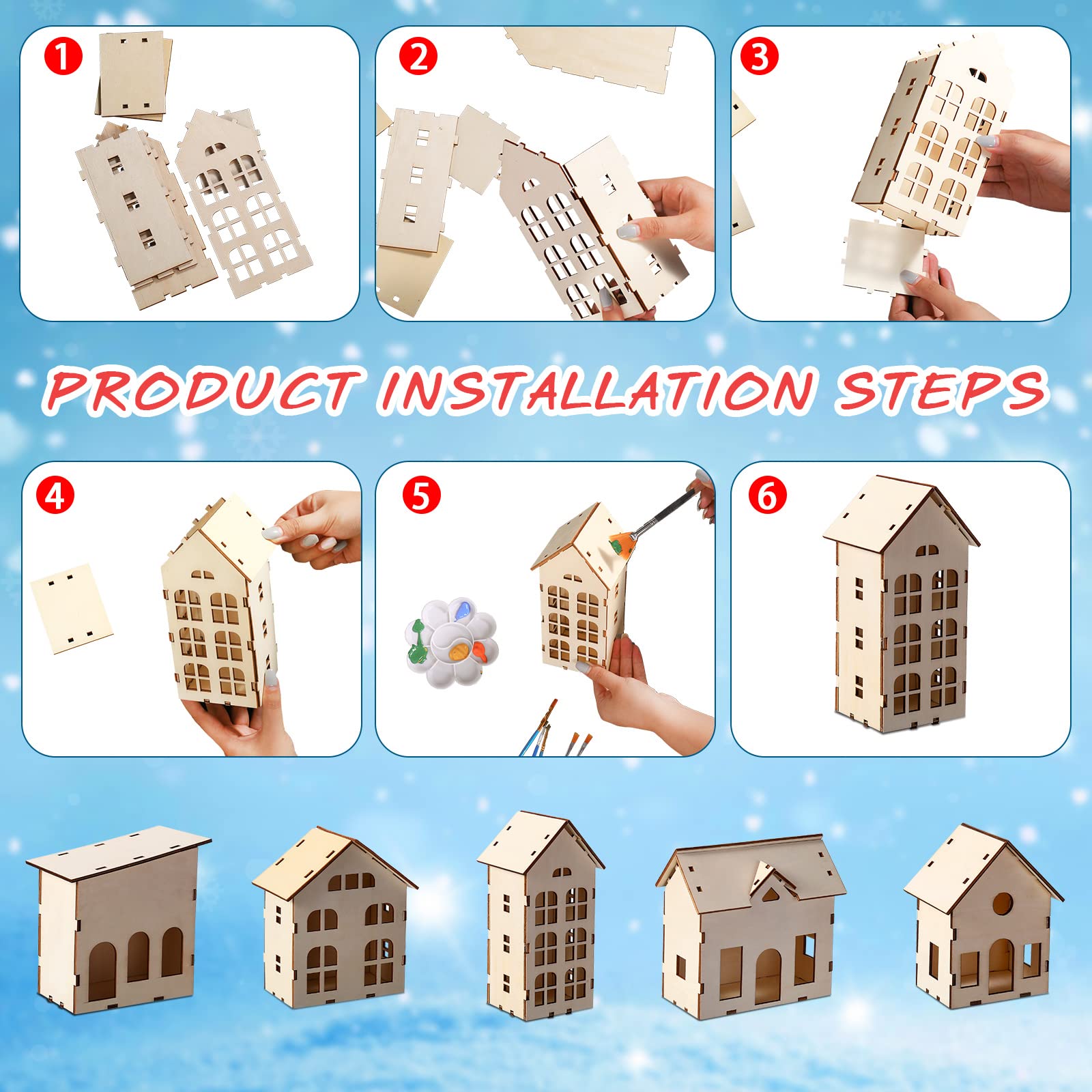 1

2

3

PRODUCT INSTALLATION STEPS

4

5

6