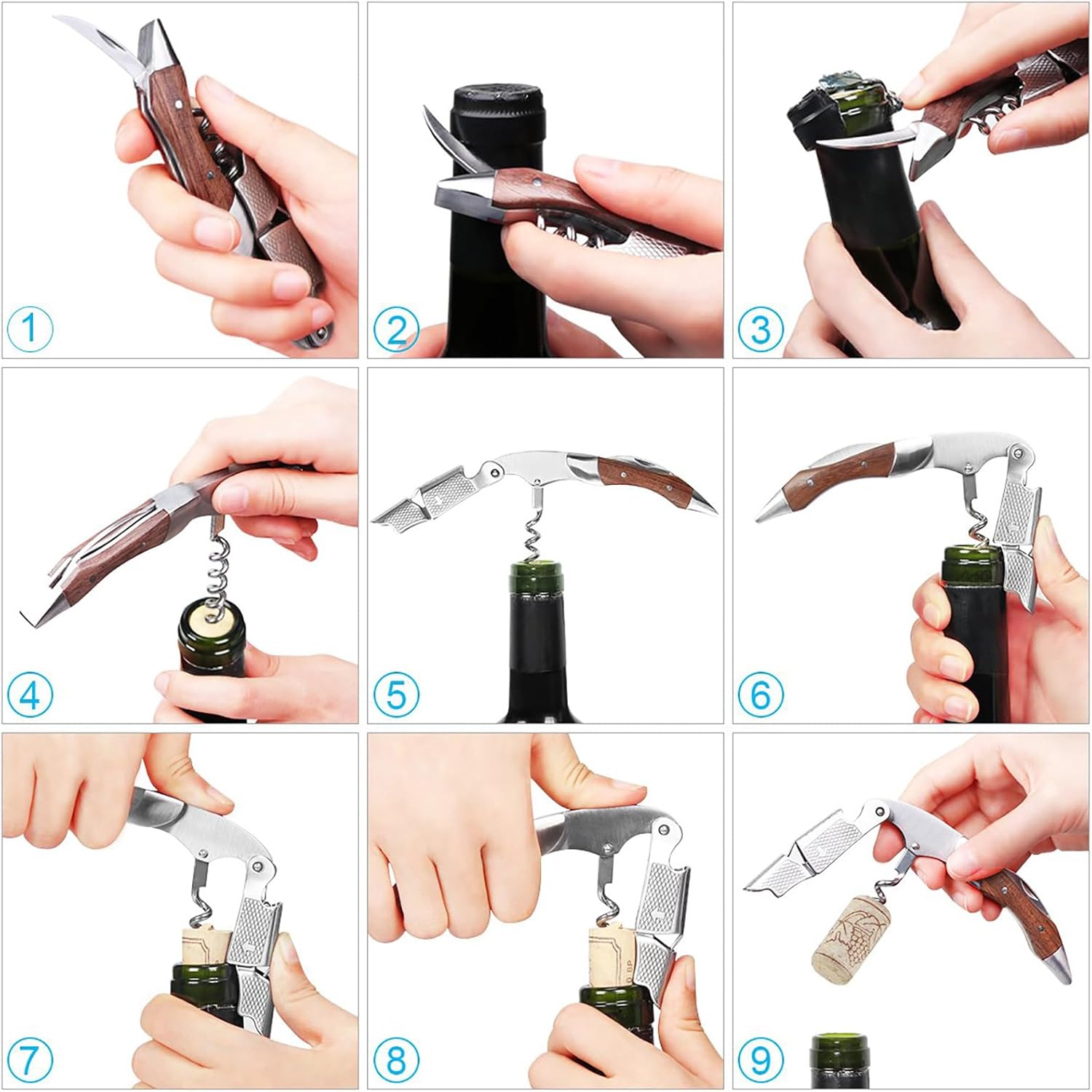 1

2

3

4

5

6

7

8

9