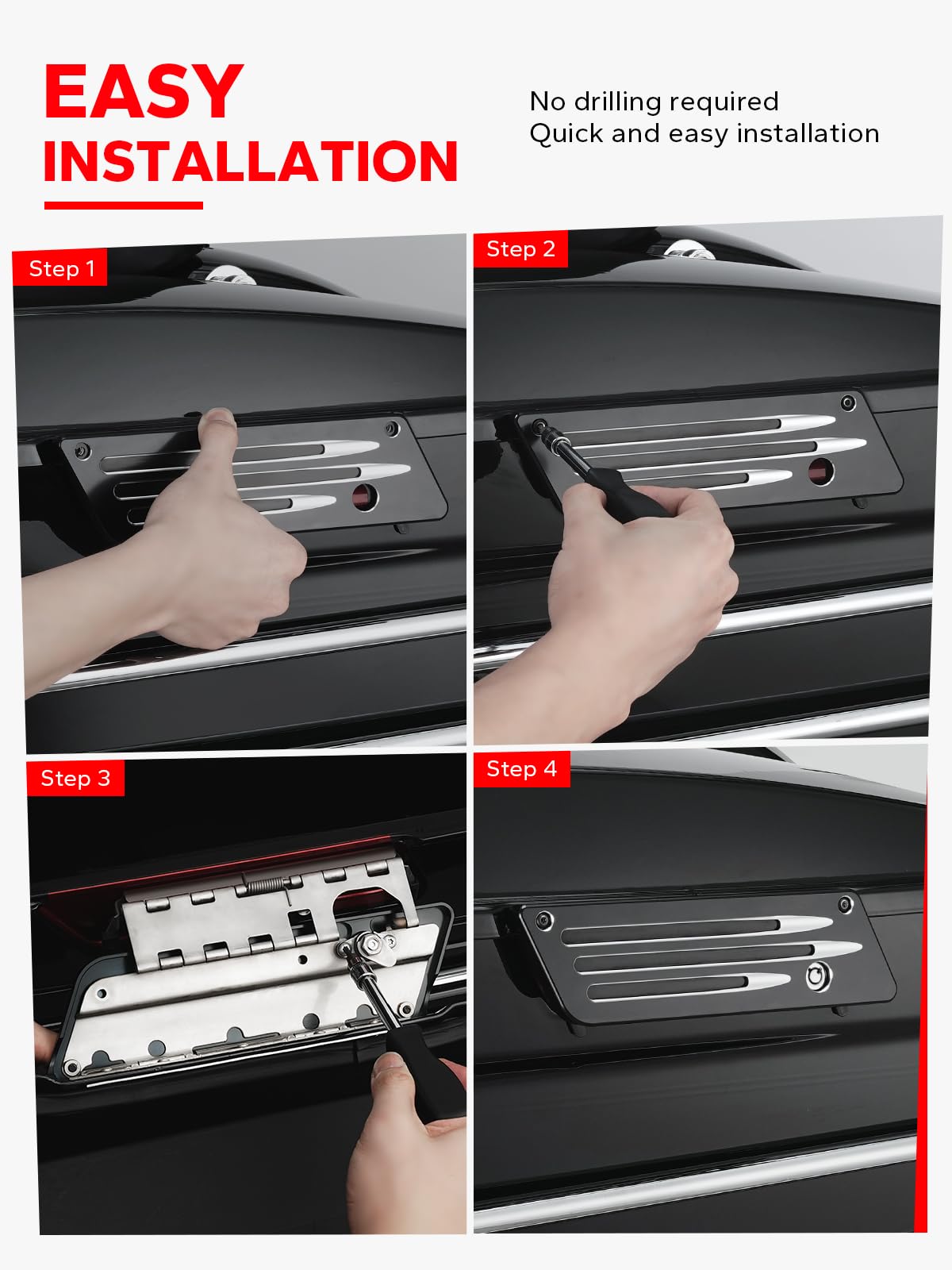 EASY
INSTALLATION

No drilling required
Quick and easy installation

Step 1

Step 2

Step 3

Step 4