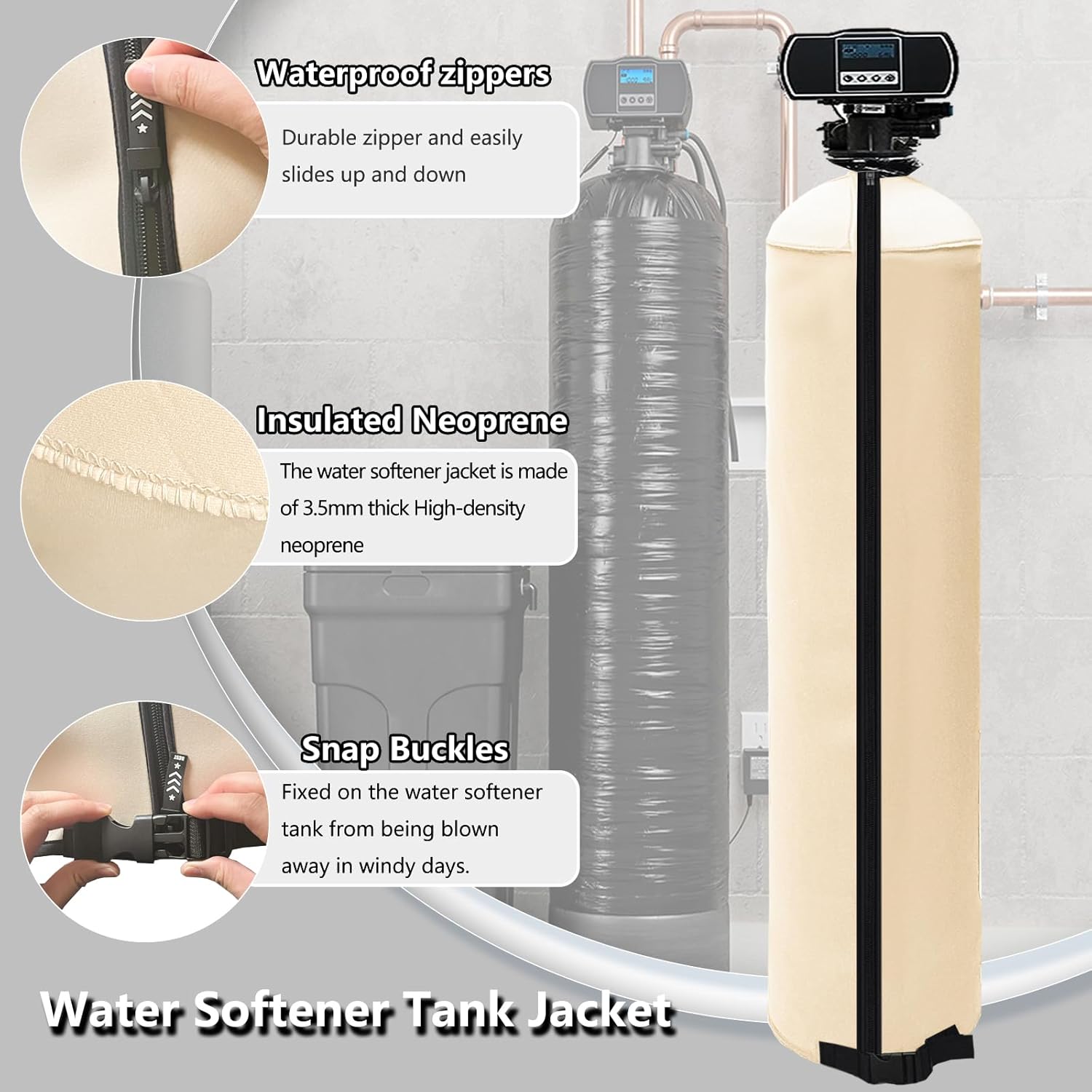 Waterproof zippers

Durable zipper and easily slides up and down

Insulated Neoprene

The water softener jacket is made of 3.5mm thick High-density neoprene

Snap Buckles

Fixed on the water softener tank from being blown away in windy days.

Water Softener Tank Jacket