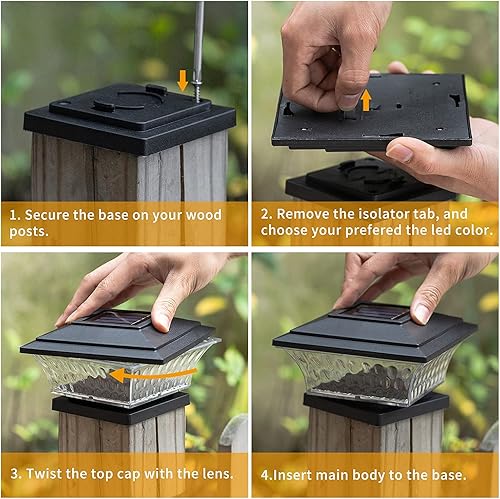 1. Secure the base on your wood posts.

2. Remove the isolator tab, and choose your prefered the led color.

3. Twist the top cap with the lens.

4.Insert main body to the base.