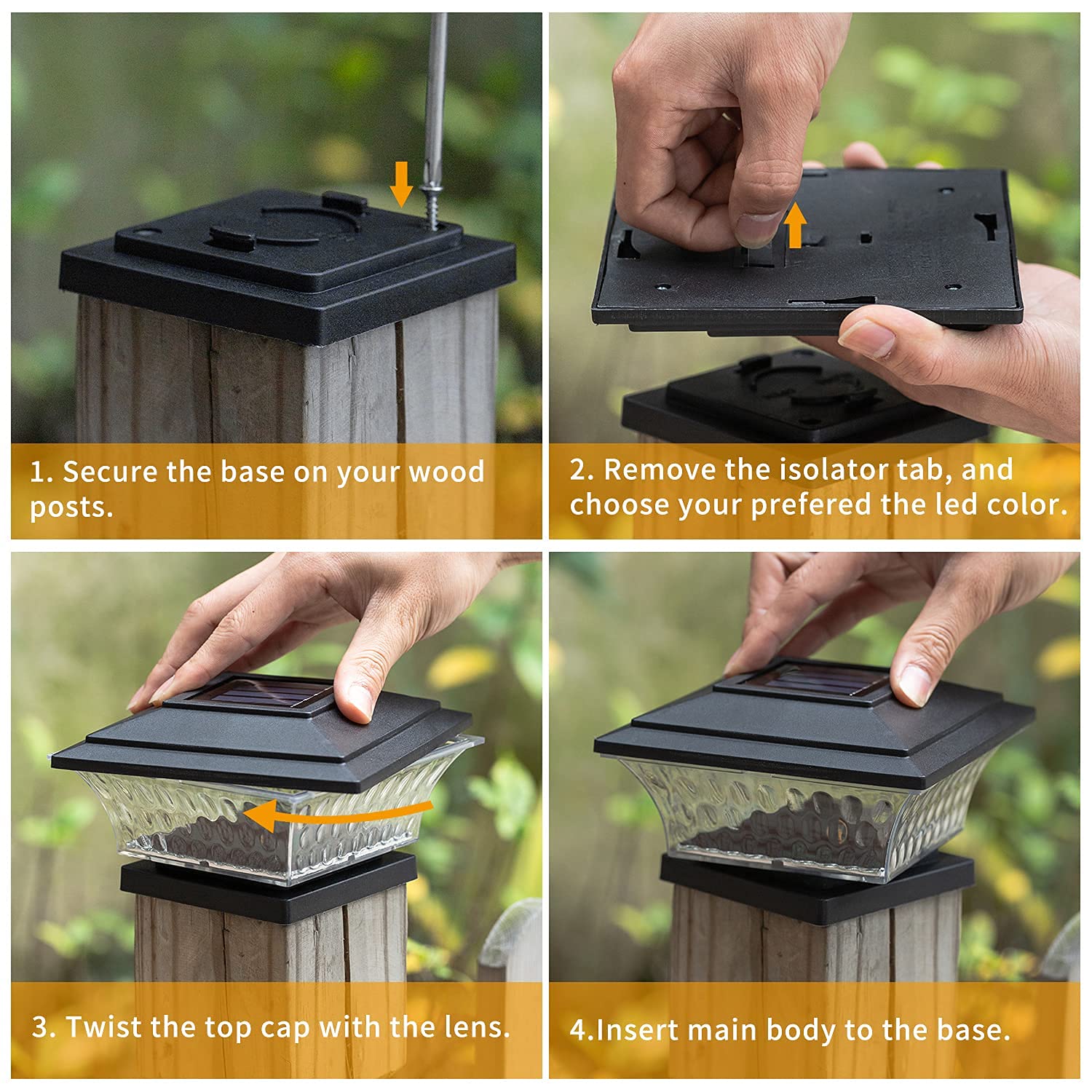 1. Secure the base on your wood posts.

2. Remove the isolator tab, and choose your prefered the led color.

3. Twist the top cap with the lens.

4.Insert main body to the base.