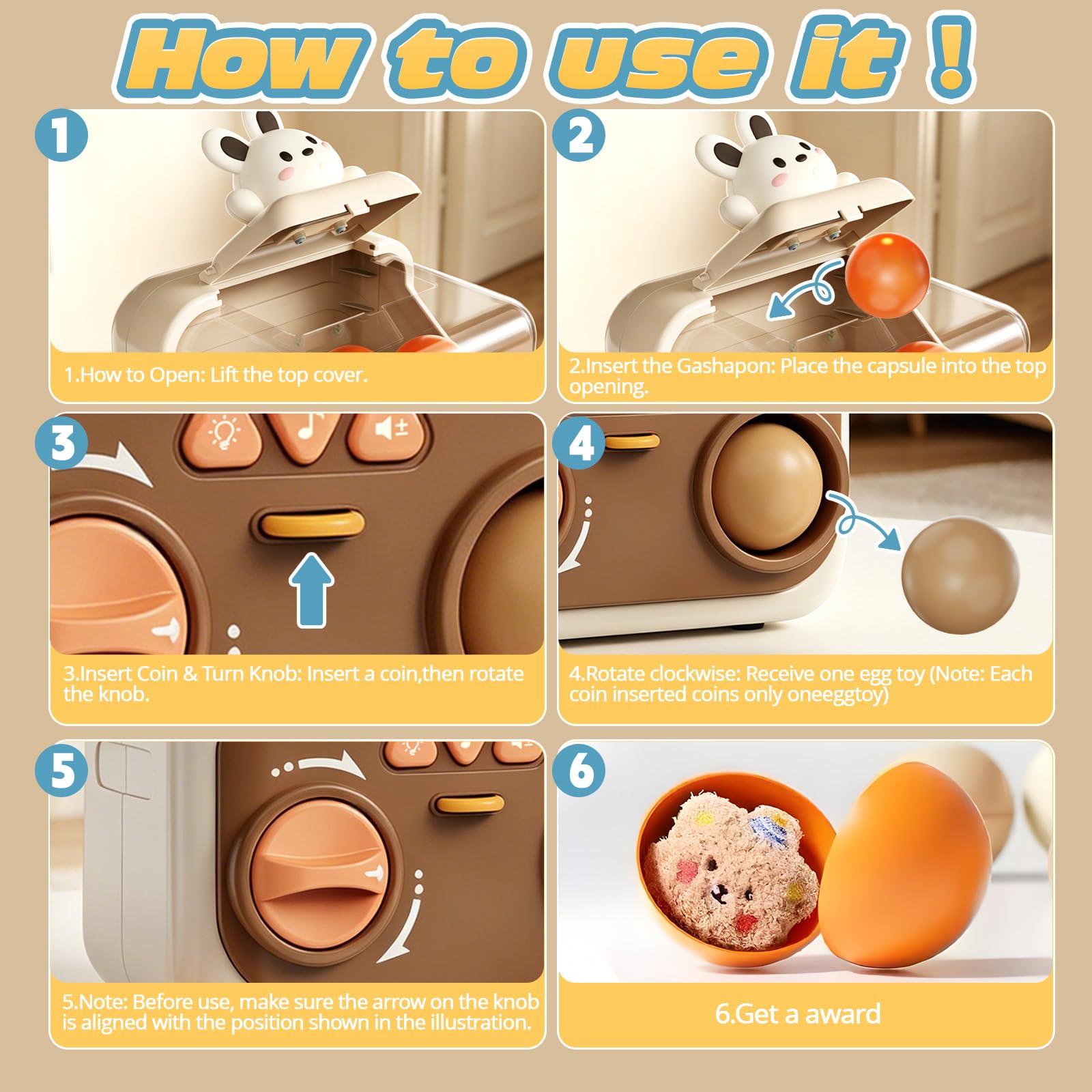 How to use it !

1

1.How to Open: Lift the top cover.

2

2.Insert the Gashapon: Place the capsule into the top opening.

3

3.Insert Coin & Turn Knob: Insert a coin,then rotate the knob.

4

4.Rotate clockwise: Receive one egg toy (Note: Each coin inserted coins only oneeggtoy)

5

5.Note: Before use, make sure the arrow on the knob is aligned with the position shown in the illustration.

6

6.Get a award