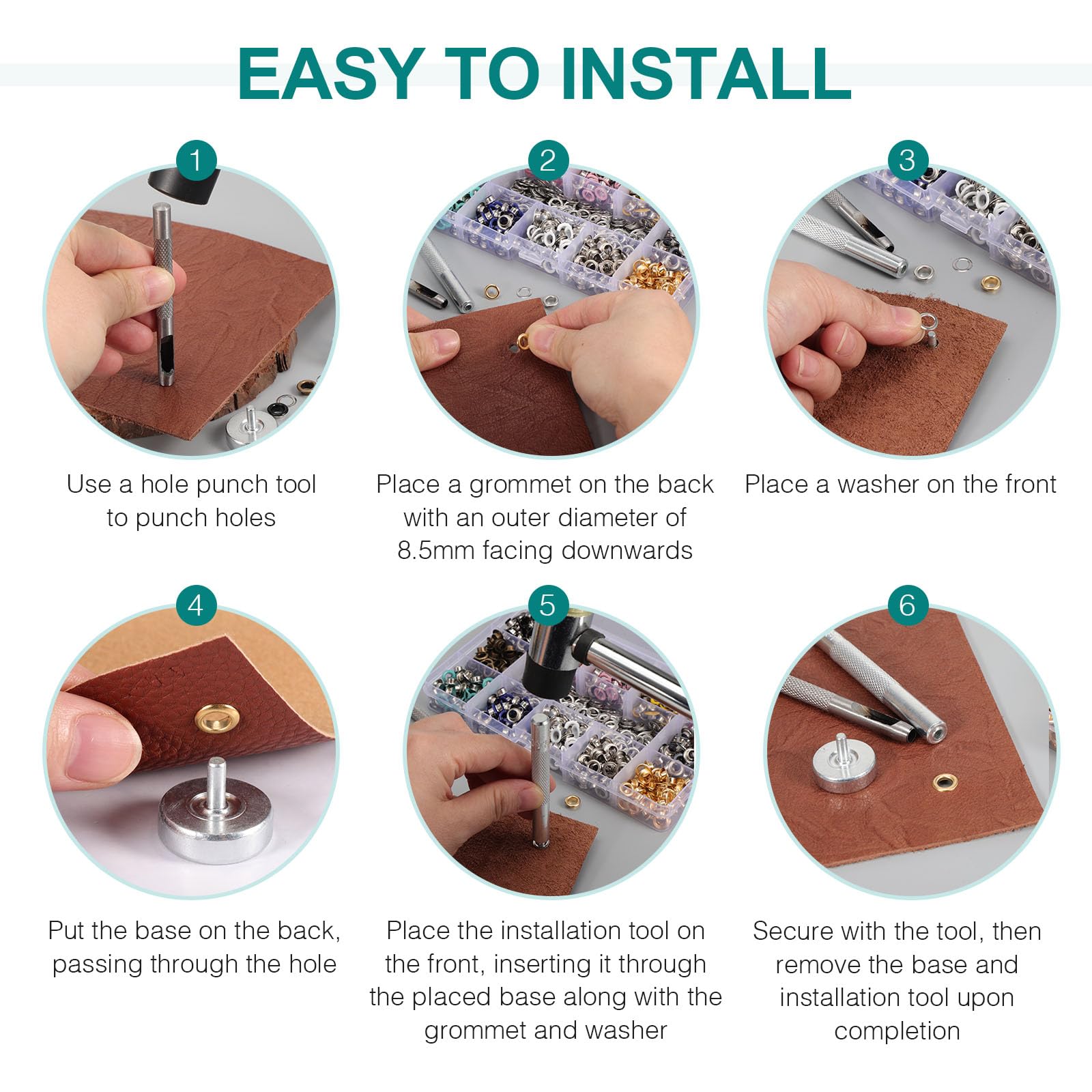 EASY TO INSTALL

1

Use a hole punch tool to punch holes

2

Place a grommet on the back with an outer diameter of 8.5mm facing downwards

3

Place a washer on the front

4

Put the base on the back, passing through the hole

5

Place the installation tool on the front, inserting it through the placed base along with the grommet and washer

6

Secure with the tool, then remove the base and installation tool upon completion