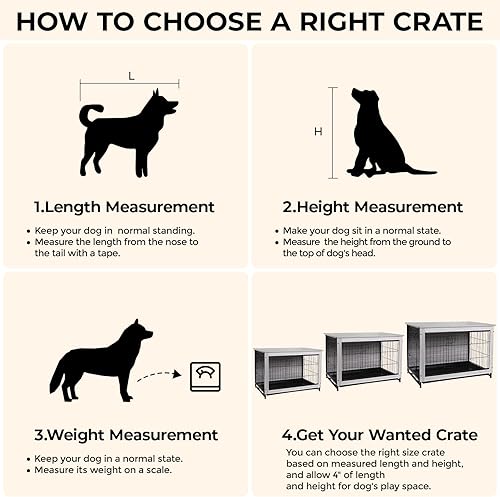 HOW TO CHOOSE A RIGHT CRATE

L

1.Length Measurement

• Keep your dog in normal standing.
• Measure the length from the nose to the tail with a tape.

H

2.Height Measurement

• Make your dog sit in a normal state.
• Measure the height from the ground to the top of dog's head.

3.Weight Measurement

• Keep your dog in a normal state.
• Measure its weight on a scale.

4.Get Your Wanted Crate

You can choose the right size crate based on measured length and height, and allow 4" of length and height for dog's play space.