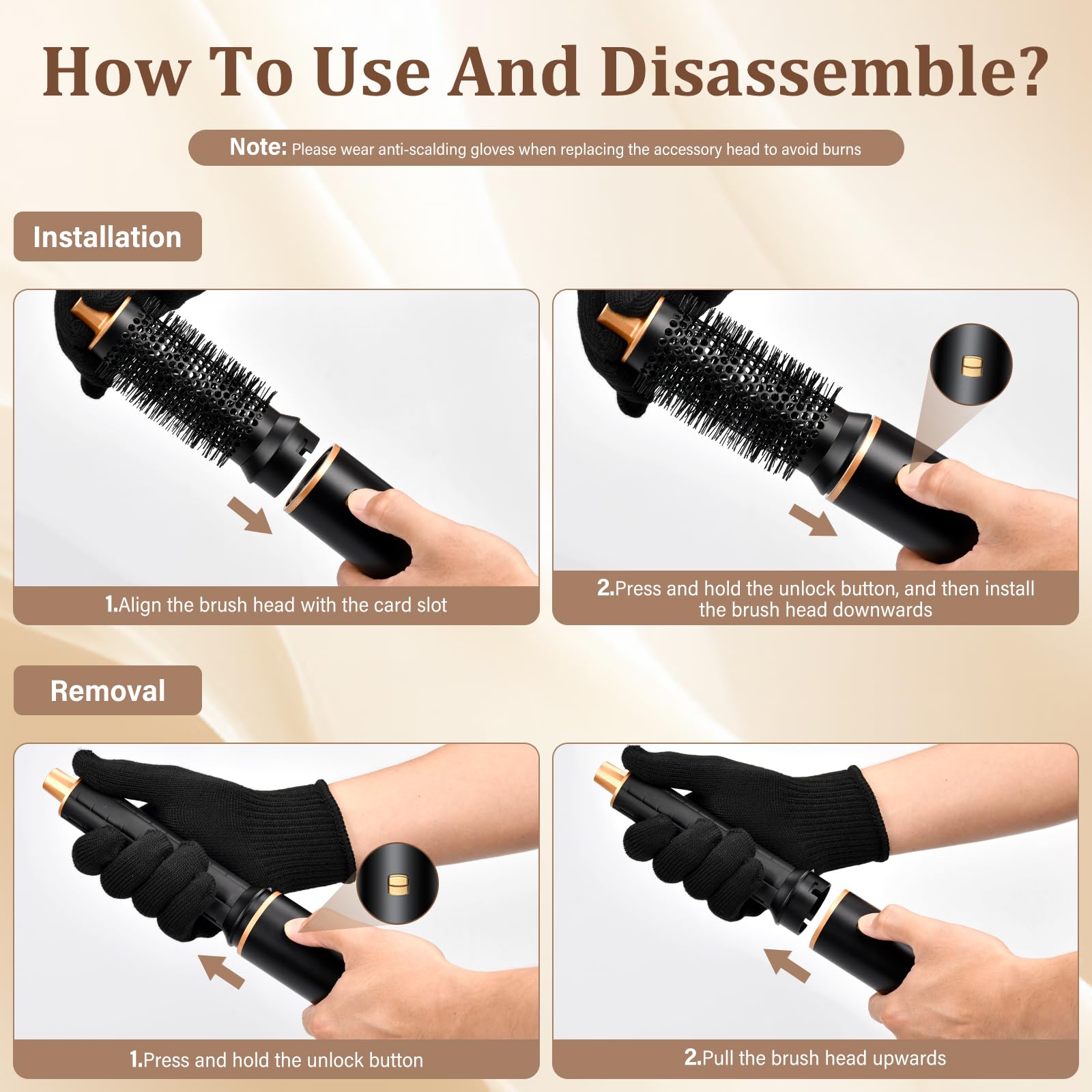 How To Use And Disassemble?

Note: Please wear anti-scalding gloves when replacing the accessory head to avoid burns

Installation

1.Align the brush head with the card slot

2.Press and hold the unlock button, and then install the brush head downwards

Removal

1.Press and hold the unlock button

2.Pull the brush head upwards