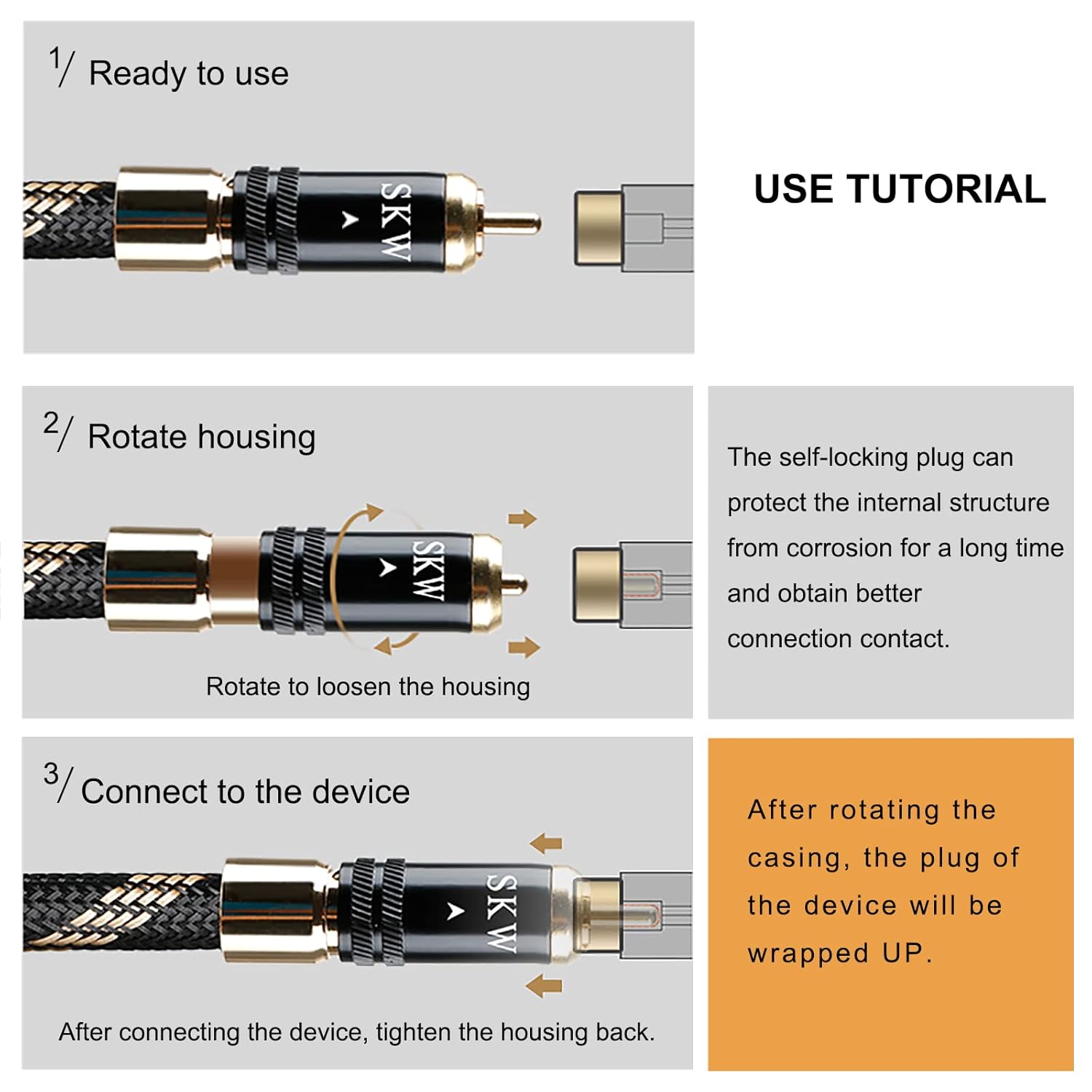 1/ Ready to use

SKW

USE TUTORIAL

2/ Rotate housing

SKW

Rotate to loosen the housing

The self-locking plug can protect the internal structure from corrosion for a long time and obtain better connection contact.

3/ Connect to the device

SKW

After connecting the device, tighten the housing back.

After rotating the casing, the plug of the device will be wrapped UP.