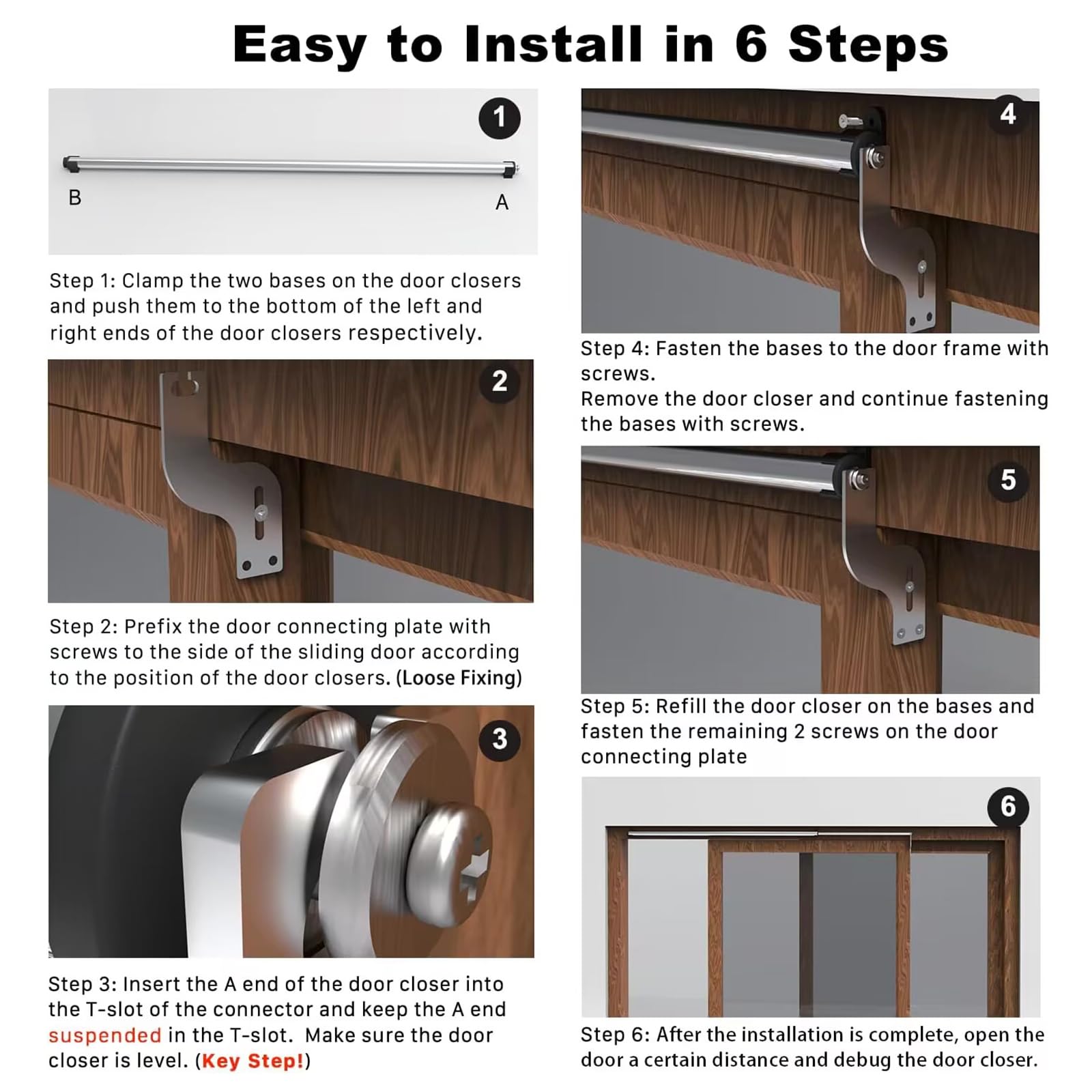 Easy to Install in 6 Steps

1

B

A

Step 1: Clamp the two bases on the door closers and push them to the bottom of the left and right ends of the door closers respectively.

2

Step 2: Prefix the door connecting plate with screws to the side of the sliding door according to the position of the door closers. (Loose Fixing)

3

Step 3: Insert the A end of the door closer into the T-slot of the connector and keep the A end suspended in the T-slot. Make sure the door closer is level. (Key Step!)

4

Step 4: Fasten the bases to the door frame with screws.
Remove the door closer and continue fastening the bases with screws.

5

Step 5: Refill the door closer on the bases and fasten the remaining 2 screws on the door connecting plate

6

Step 6: After the installation is complete, open the door a certain distance and debug the door closer.