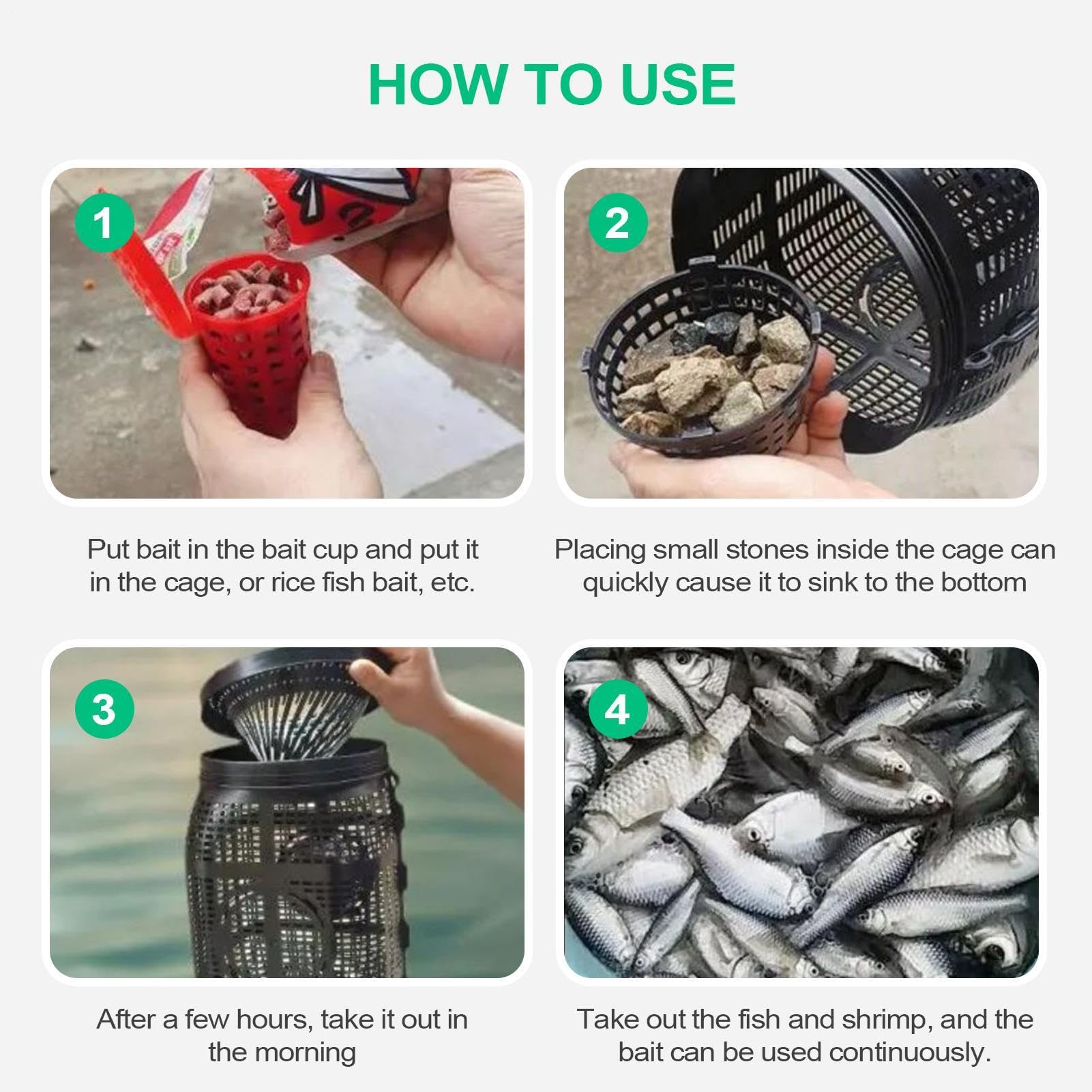 HOW TO USE

1

Put bait in the bait cup and put it in the cage, or rice fish bait, etc.

2

Placing small stones inside the cage can quickly cause it to sink to the bottom

3

After a few hours, take it out in the morning

4

Take out the fish and shrimp, and the bait can be used continuously.