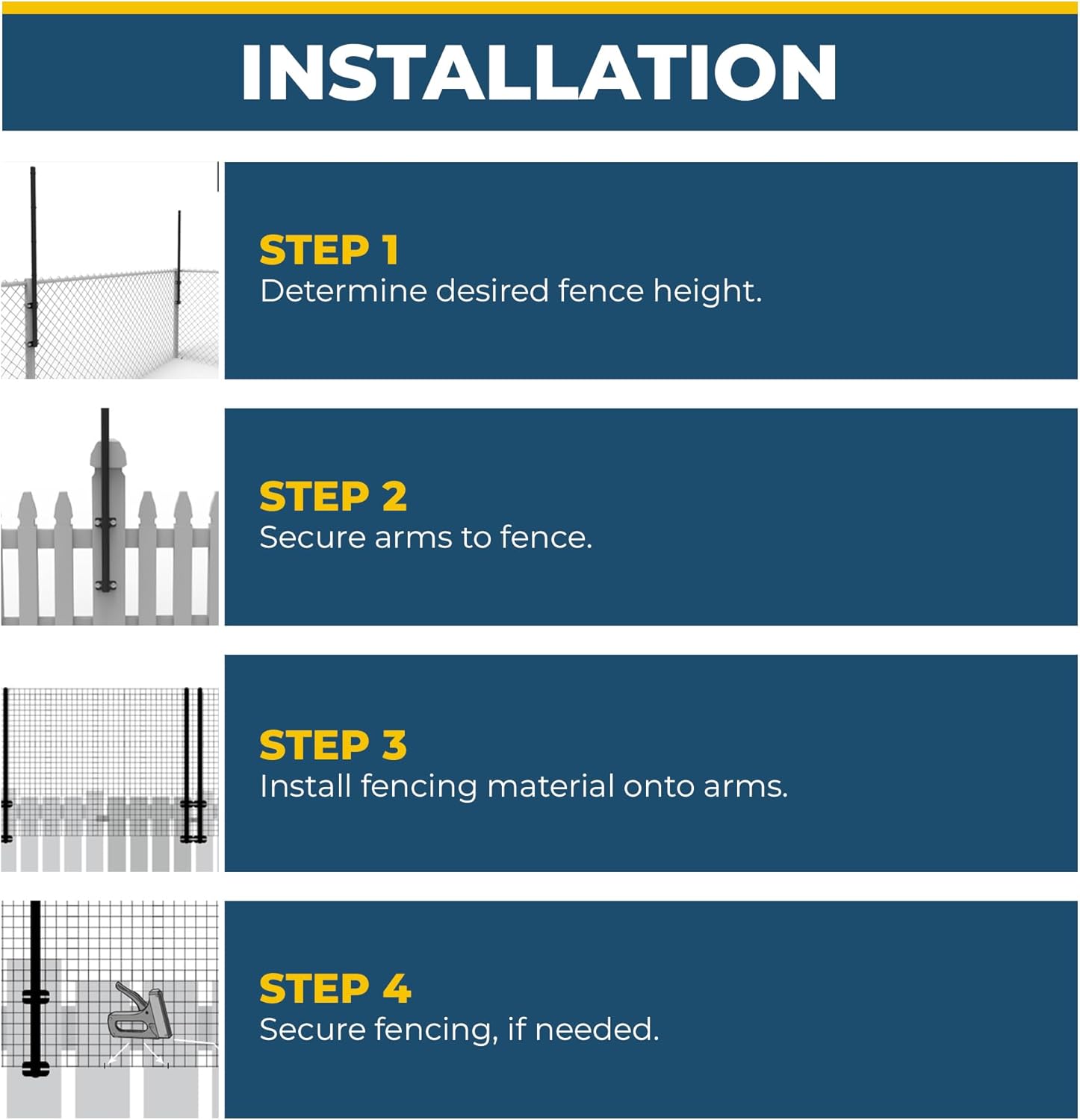 INSTALLATION

STEP 1
Determine desired fence height.

STEP 2
Secure arms to fence.

STEP 3
Install fencing material onto arms.

STEP 4
Secure fencing, if needed.