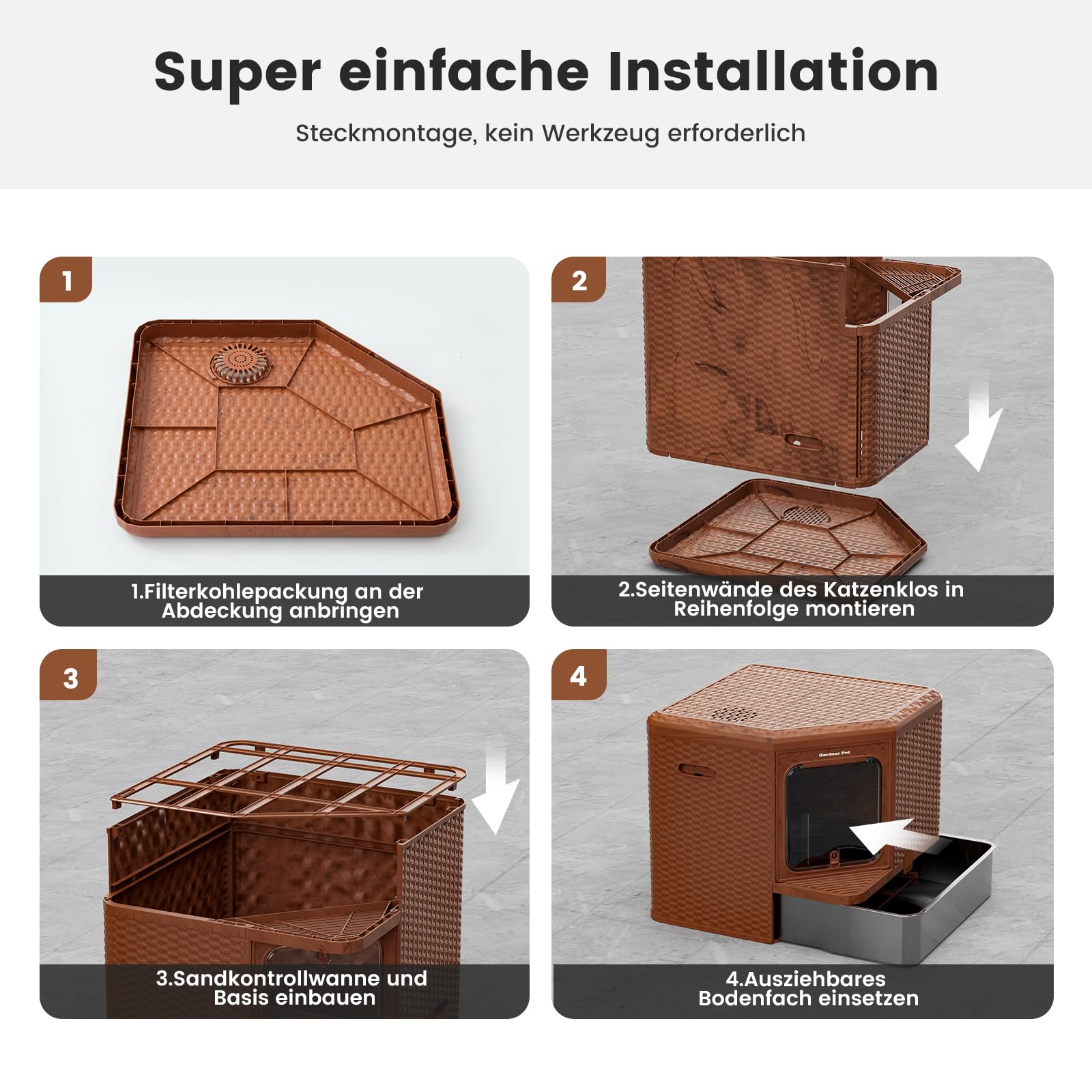 Super einfache Installation

Steckmontage, kein Werkzeug erforderlich

1

1.Filterkohlepackung an der Abdeckung anbringen

2

2.Seitenwände des Katzenklos in Reihenfolge montieren

3

3.Sandkontrollwanne und Basis einbauen

4

Gardner Pet

4.Ausziehbares Bodenfach einsetzen