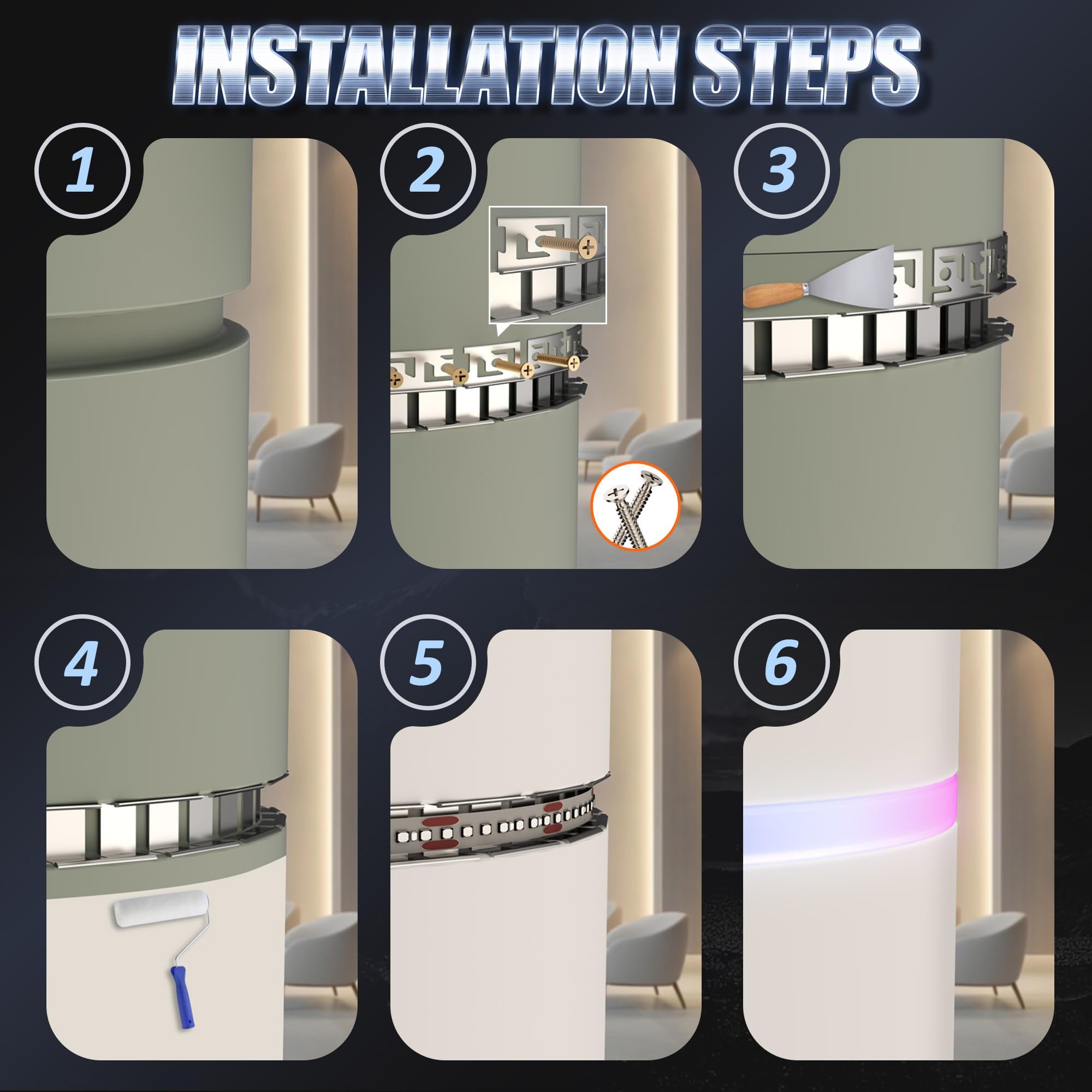 INSTALLATION STEPS

1

2

3

4

5

6