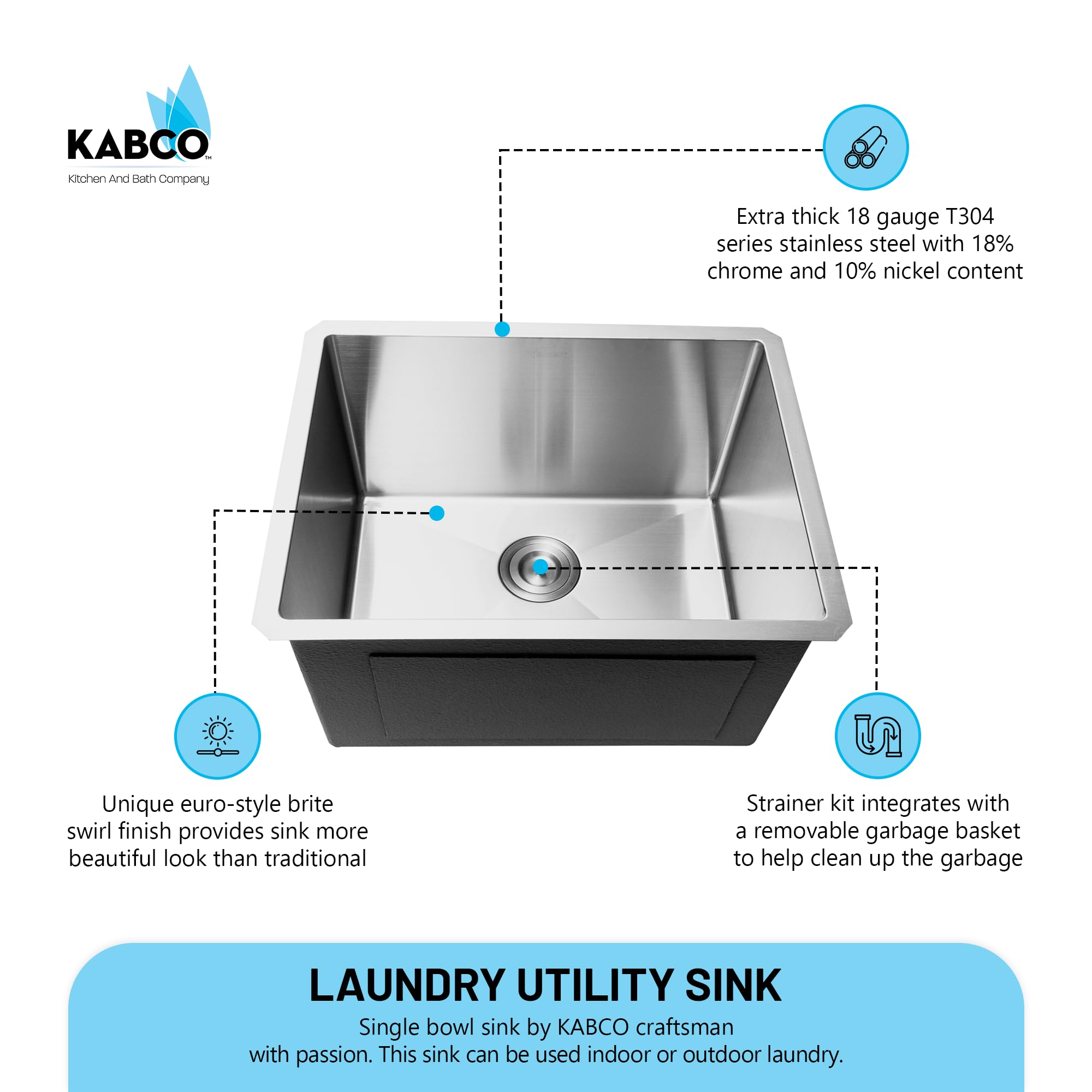 KABCO™
Kitchen And Bath Company

Extra thick 18 gauge T304 series stainless steel with 18% chrome and 10% nickel content

Unique euro-style brite swirl finish provides sink more beautiful look than traditional

Strainer kit integrates with a removable garbage basket to help clean up the garbage

LAUNDRY UTILITY SINK
Single bowl sink by KABCO craftsman with passion. This sink can be used indoor or outdoor laundry.