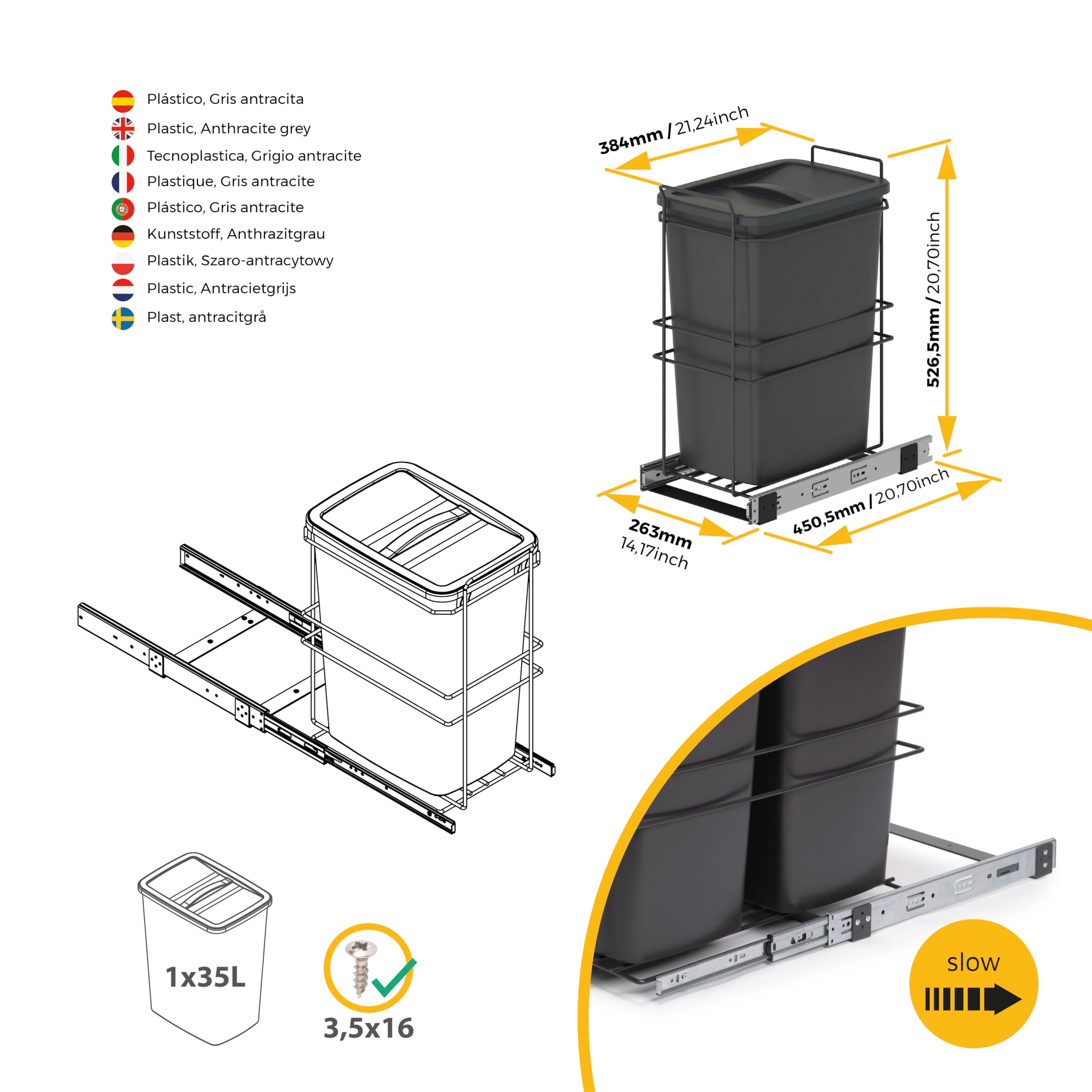 Plástico, Gris antracita
Plastic, Anthracite grey
Tecnoplastica, Grigio antracite
Plastique, Gris antracite
Plástico, Gris antracite
Kunststoff, Anthrazitgrau
Plastik, Szaro-antracytowy
Plastic, Antracietgrijs
Plast, antracitgrå

384mm / 21,24inch
526,5mm / 20,70inch
263mm 14,17inch
450,5mm / 20,70inch

1x35L
3,5x16
slow