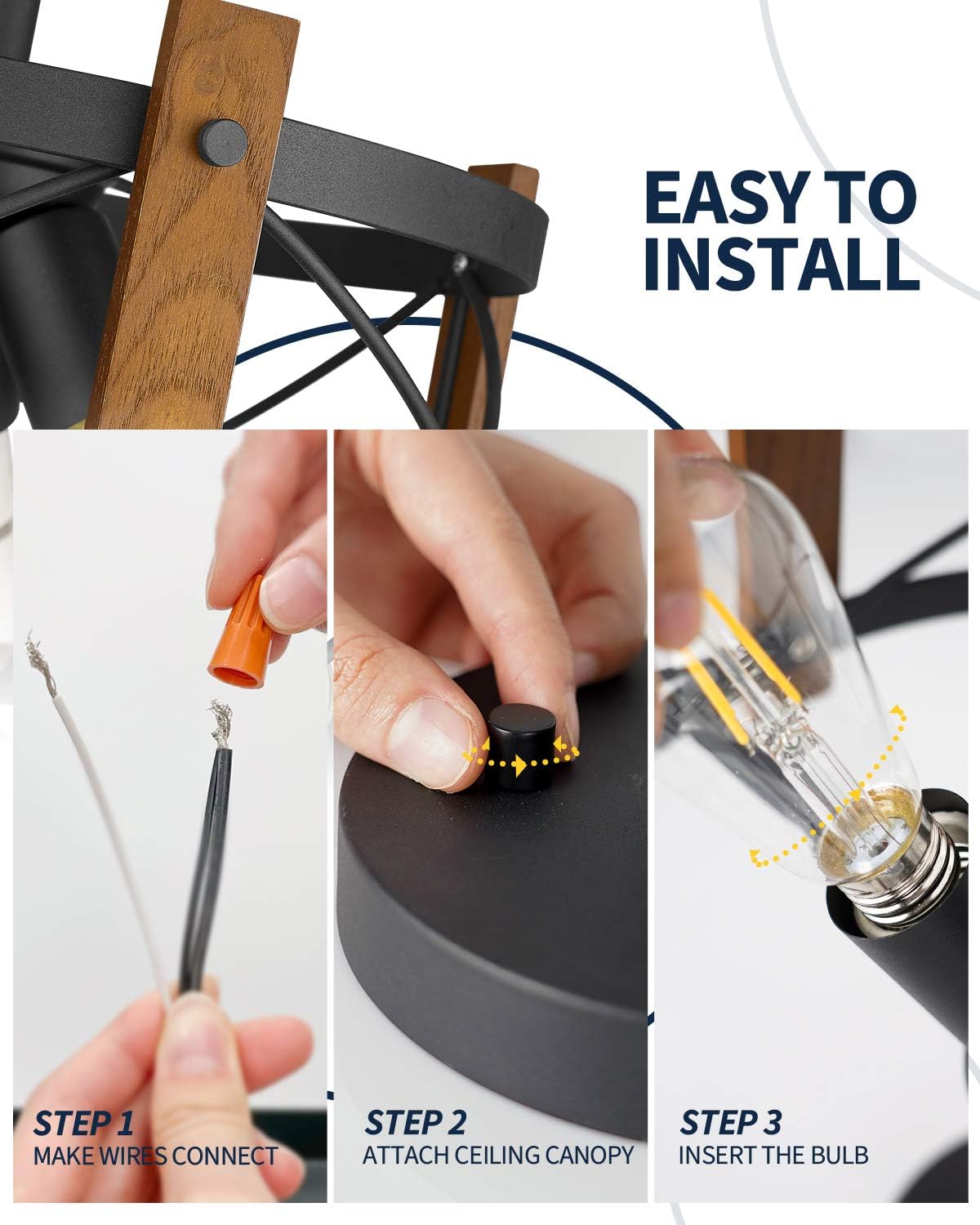 EASY TO INSTALL

STEP 1
MAKE WIRES CONNECT

STEP 2
ATTACH CEILING CANOPY

STEP 3
INSERT THE BULB