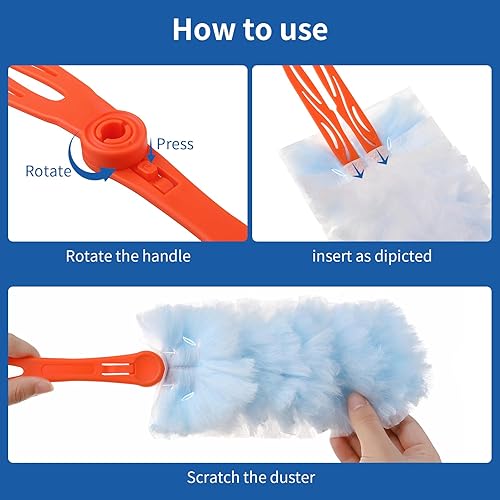 How to use

Press

Rotate

Rotate the handle

insert as dipicted

Scratch the duster