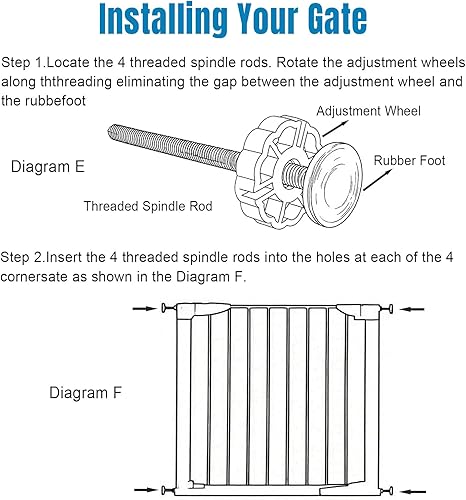 Installing Your Gate

Step 1.Locate the 4 threaded spindle rods. Rotate the adjustment wheels along ththreading eliminating the gap between the adjustment wheel and the rubbefoot

Adjustment Wheel

Rubber Foot

Diagram E

Threaded Spindle Rod

Step 2.Insert the 4 threaded spindle rods into the holes at each of the 4 cornersate as shown in the Diagram F.

Diagram F