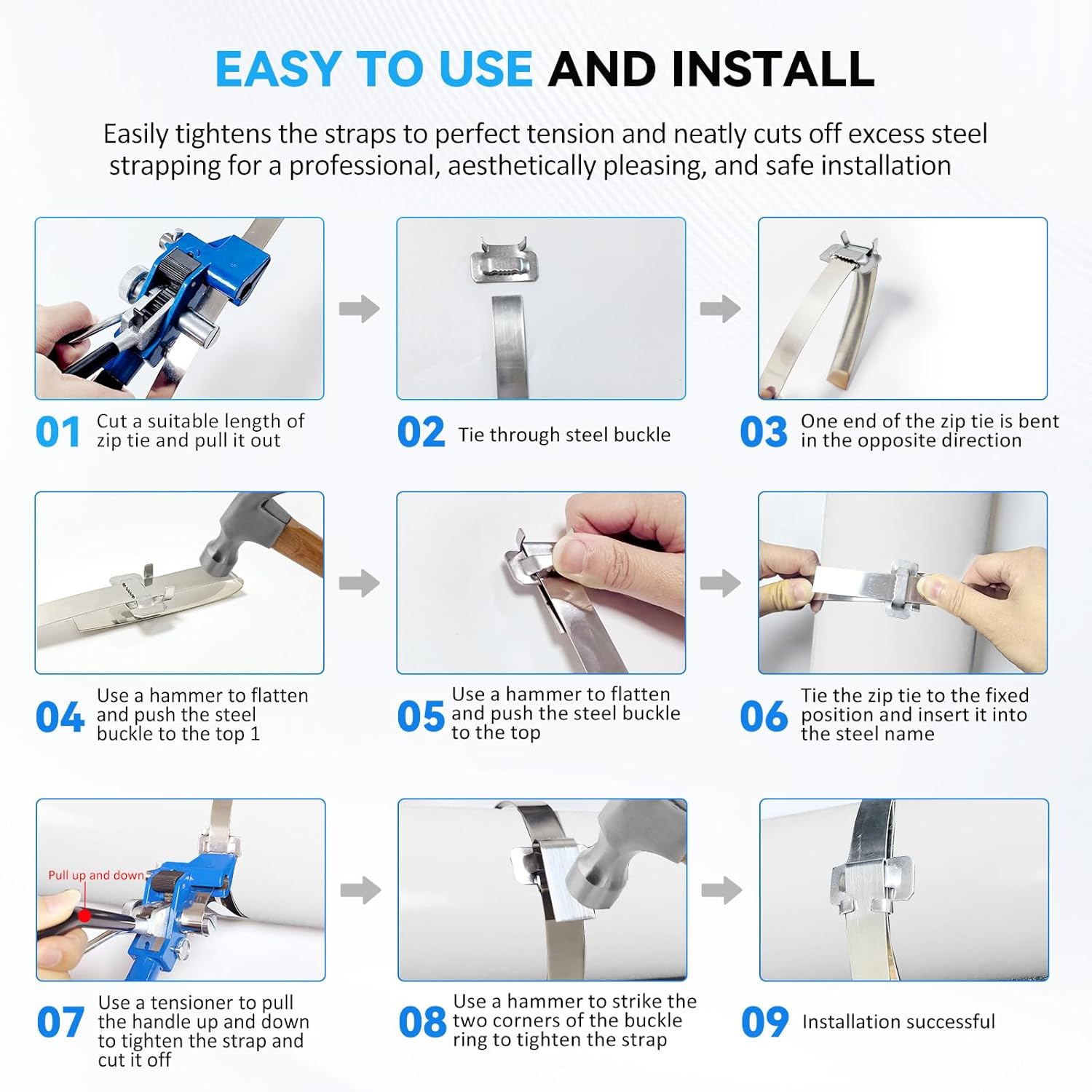 EASY TO USE AND INSTALL

Easily tightens the straps to perfect tension and neatly cuts off excess steel strapping for a professional, aesthetically pleasing, and safe installation

01 Cut a suitable length of zip tie and pull it out

02 Tie through steel buckle

03 One end of the zip tie is bent in the opposite direction

04 Use a hammer to flatten and push the steel buckle to the top 1

05 Use a hammer to flatten and push the steel buckle to the top

06 Tie the zip tie to the fixed position and insert it into the steel name

Pull up and down

07 Use a tensioner to pull the handle up and down to tighten the strap and cut it off

08 Use a hammer to strike the two corners of the buckle ring to tighten the strap

09 Installation successful