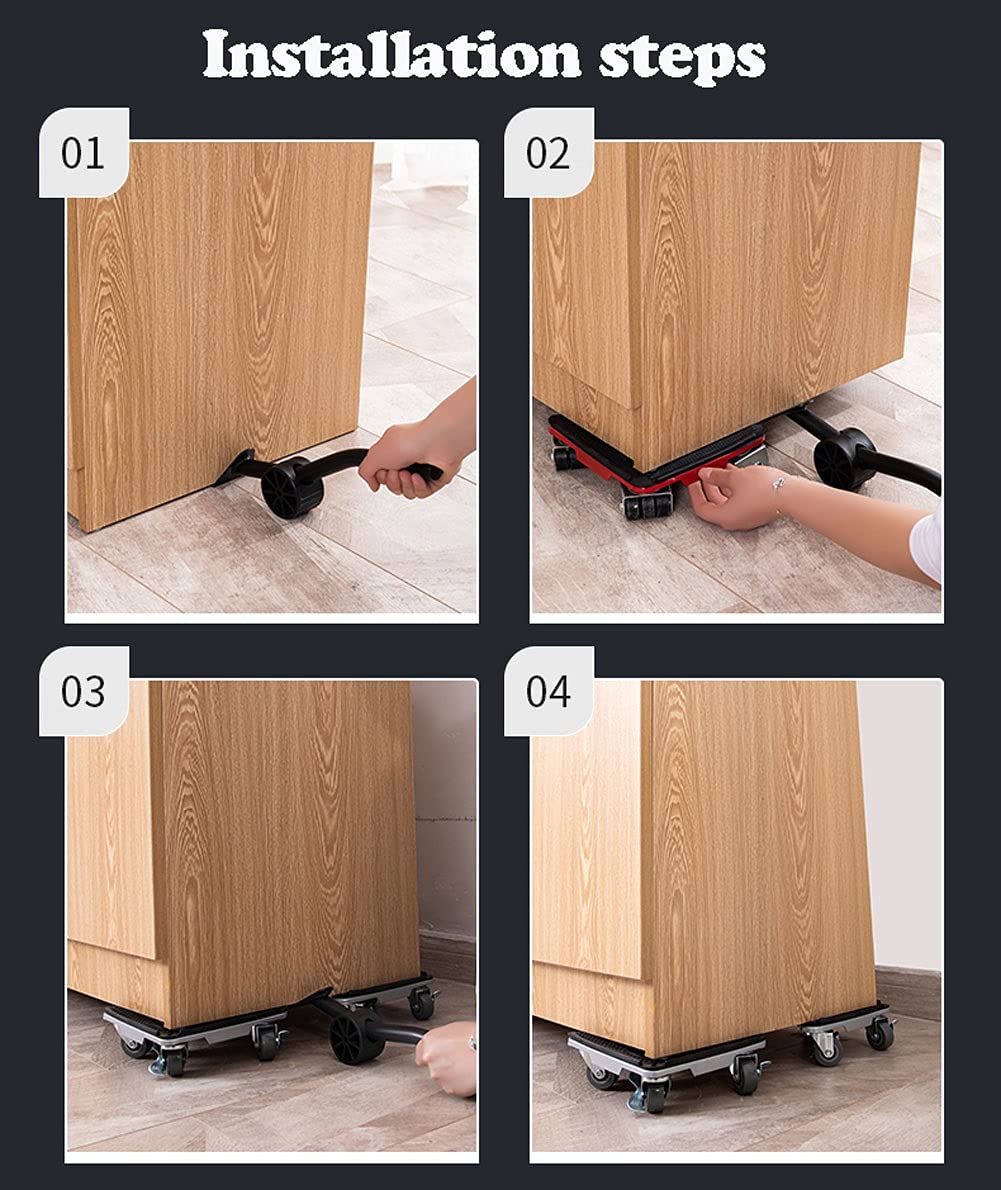 Installation steps

01

02

03

04