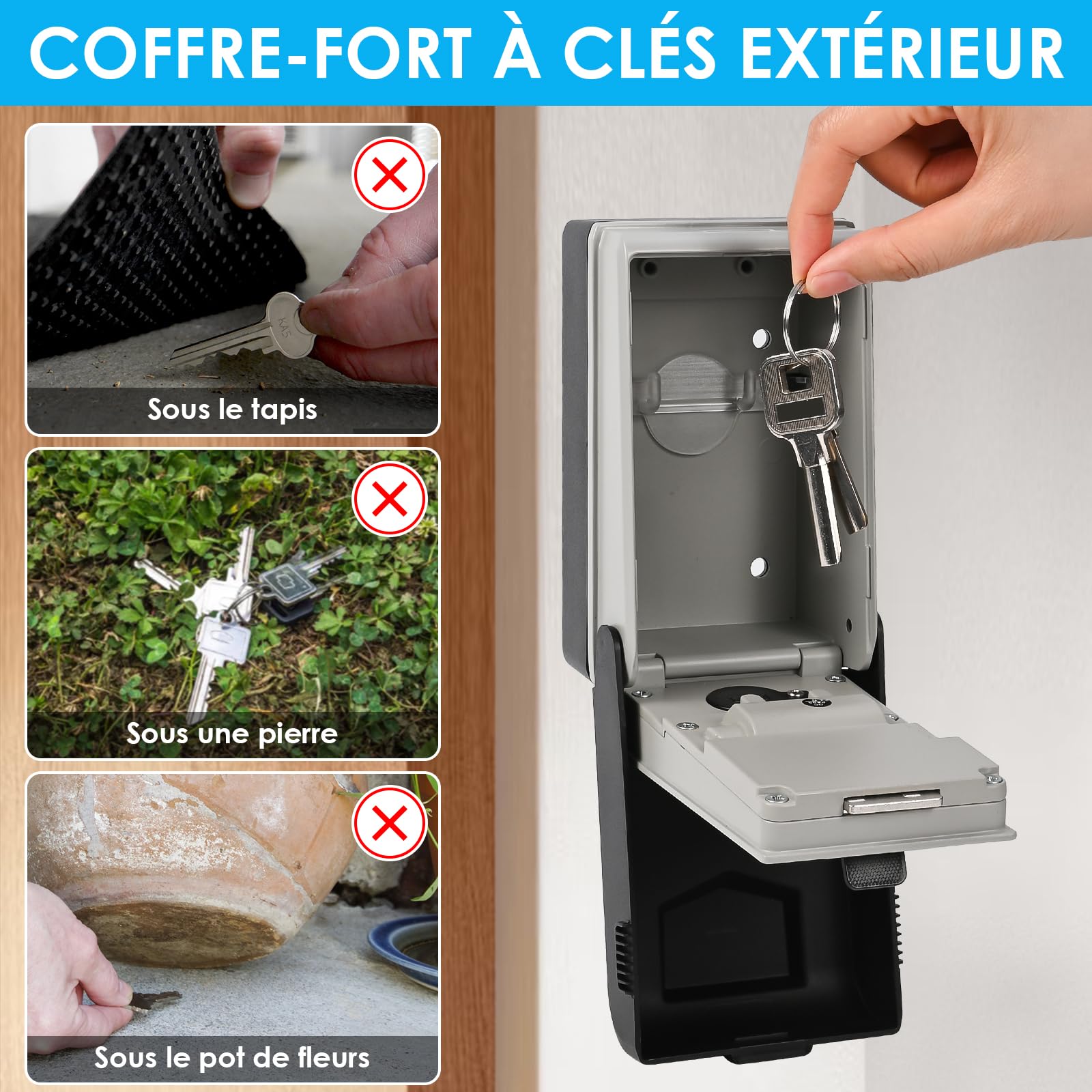 COFFRE-FORT À CLÉS EXTÉRIEUR

KA5

Sous le tapis

Sous une pierre

Sous le pot de fleurs