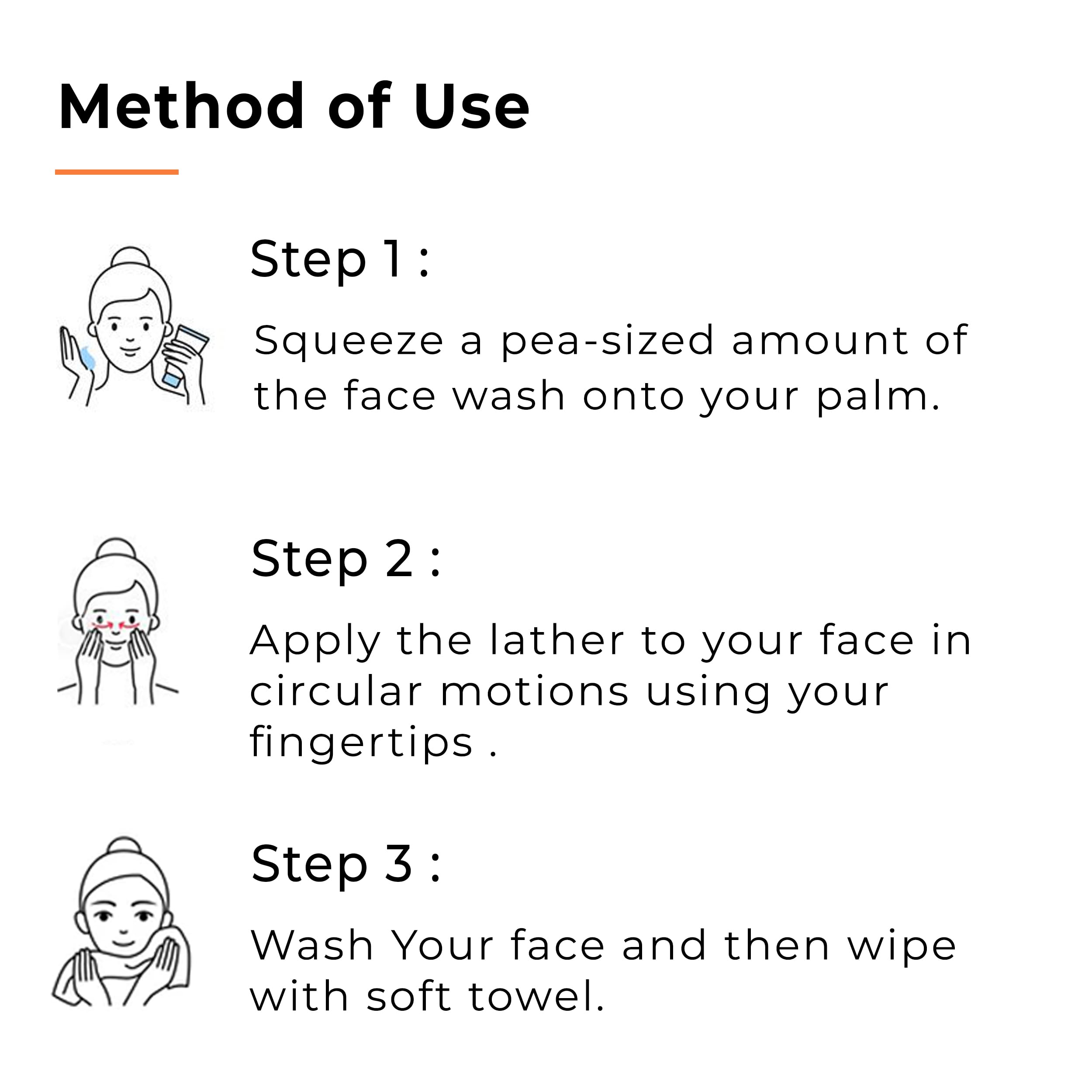 Method of Use

Step 1 :

Squeeze a pea-sized amount of the face wash onto your palm.

Step 2 :

Apply the lather to your face in circular motions using your fingertips .

Step 3 :

Wash Your face and then wipe with soft towel.