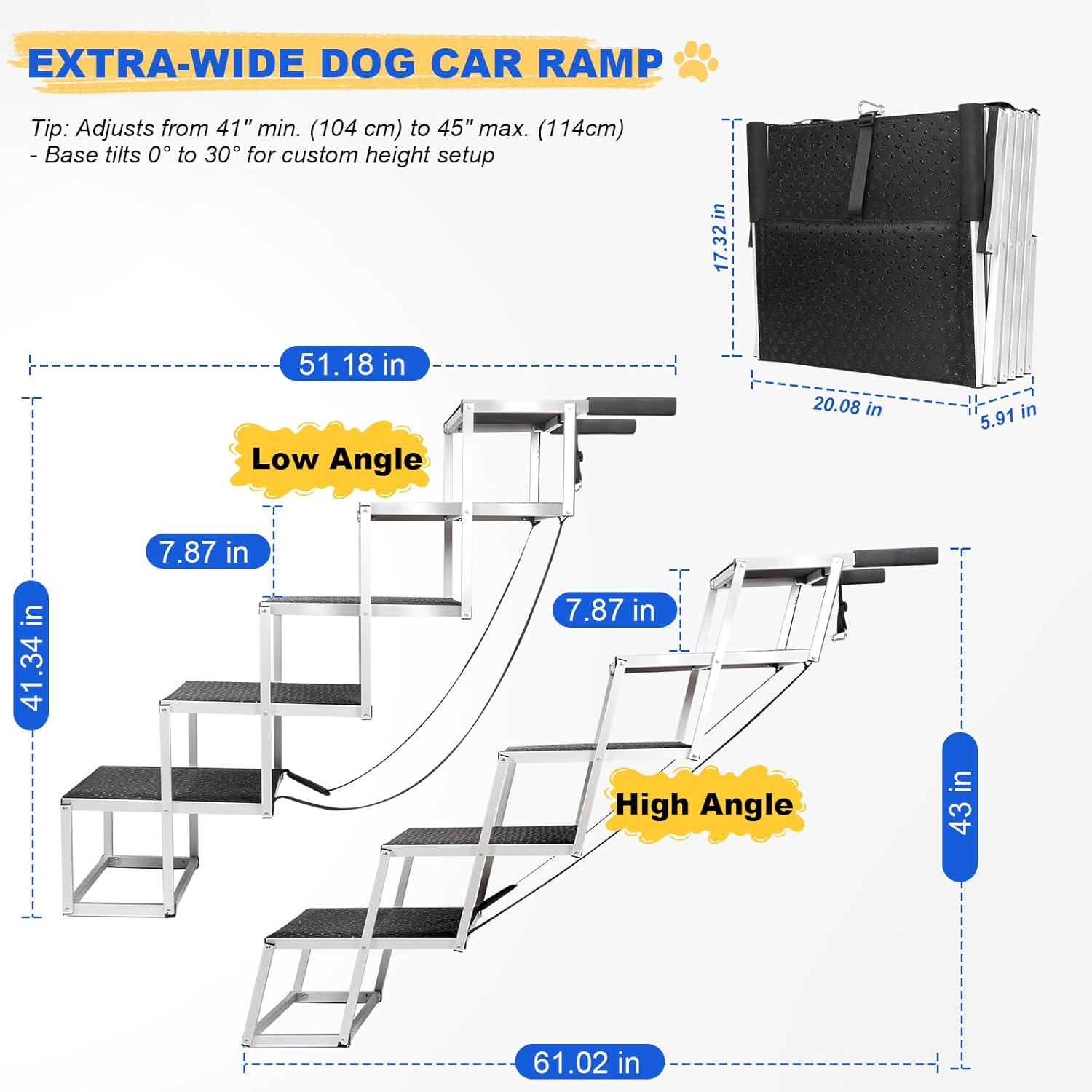 EXTRA-WIDE DOG CAR RAMP

Tip: Adjusts from 41" min. (104 cm) to 45" max. (114cm)
- Base tilts 0° to 30° for custom height setup

17.32 in

20.08 in

5.91 in

51.18 in

Low Angle

7.87 in

41.34 in

7.87 in

High Angle

43 in

61.02 in