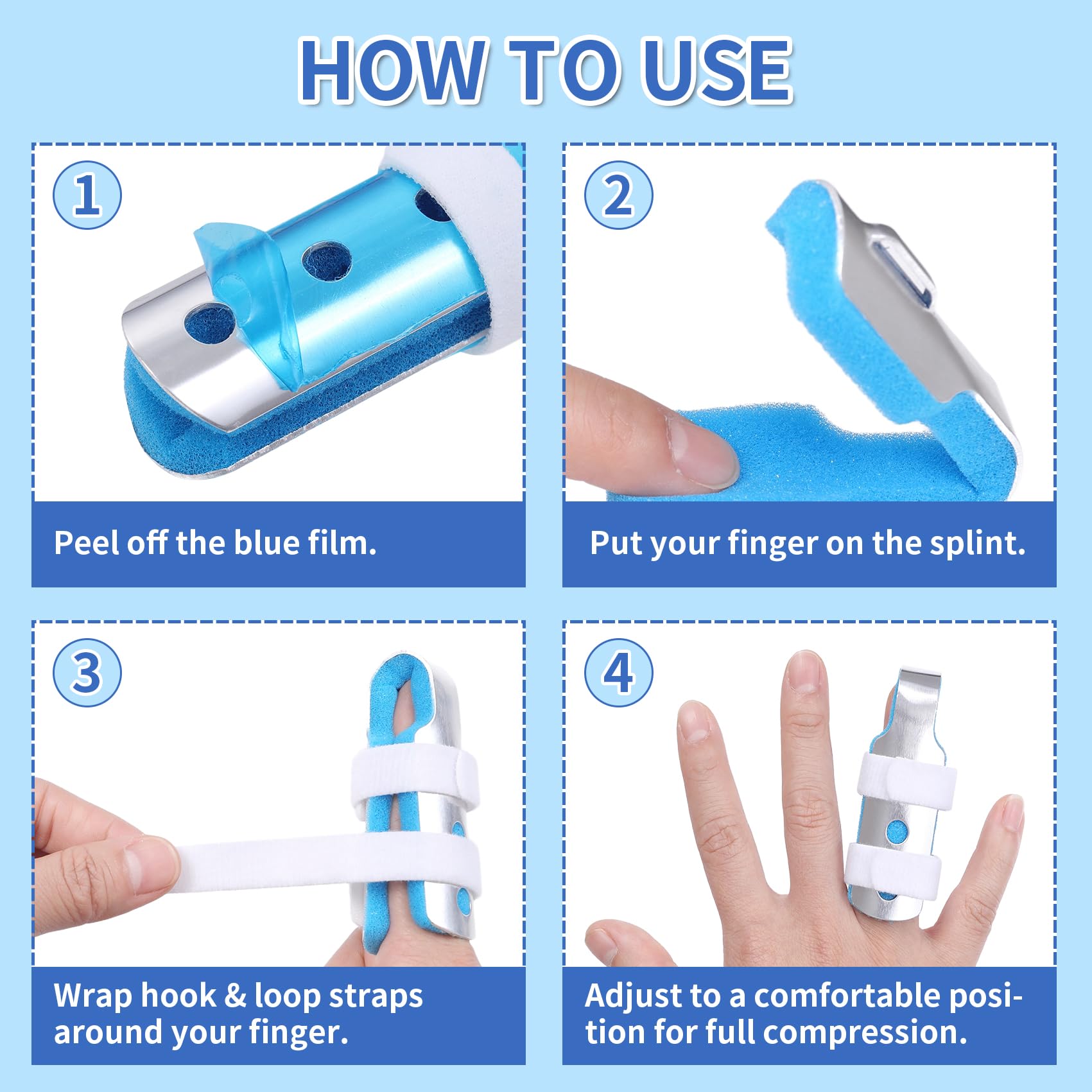 HOW TO USE

1

Peel off the blue film.

2

Put your finger on the splint.

3

Wrap hook & loop straps around your finger.

4

Adjust to a comfortable position for full compression.