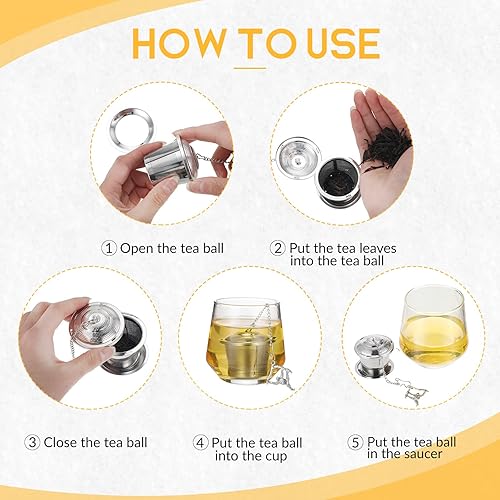 HOW TO USE

① Open the tea ball

② Put the tea leaves into the tea ball

③ Close the tea ball

④ Put the tea ball into the cup

⑤ Put the tea ball in the saucer