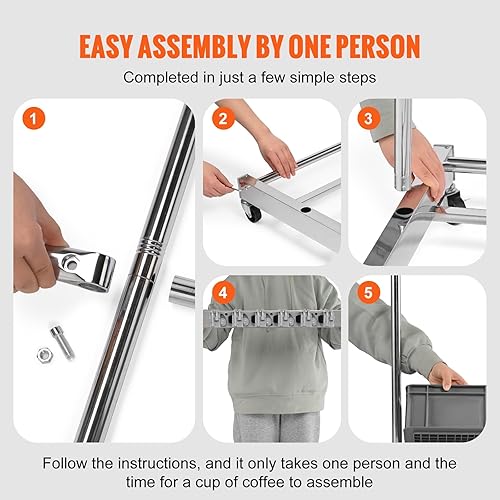 EASY ASSEMBLY BY ONE PERSON

Completed in just a few simple steps

1

2

3

4

5

Follow the instructions, and it only takes one person and the time for a cup of coffee to assemble