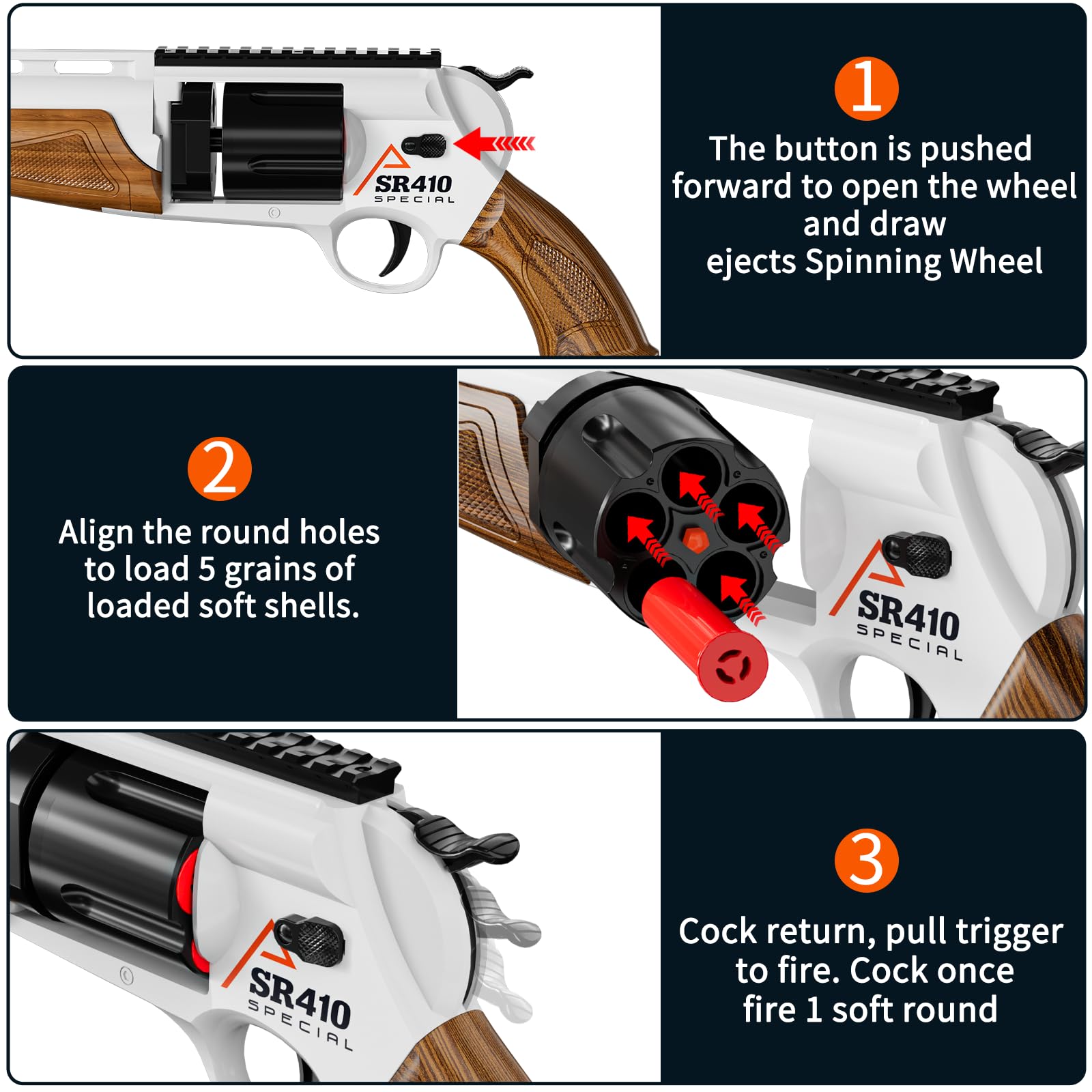 SR410
SPECIAL

1
The button is pushed forward to open the wheel and draw
ejects Spinning Wheel

2
Align the round holes to load 5 grains of loaded soft shells.

SR410
SPECIAL

SR410
SPECIAL

3
Cock return, pull trigger to fire. Cock once fire 1 soft round