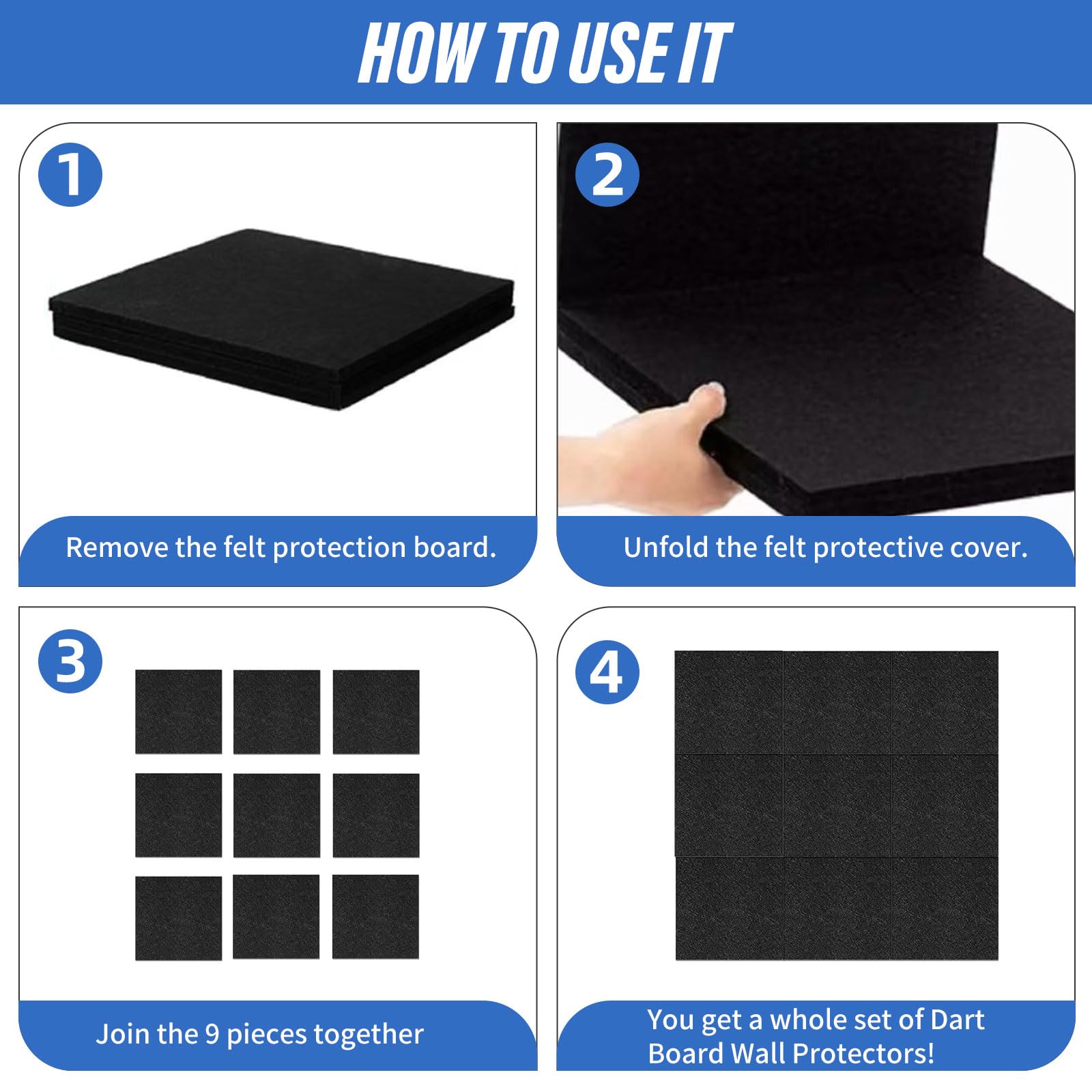 HOW TO USE IT

1

Remove the felt protection board.

2

Unfold the felt protective cover.

3

Join the 9 pieces together

4

You get a whole set of Dart Board Wall Protectors!